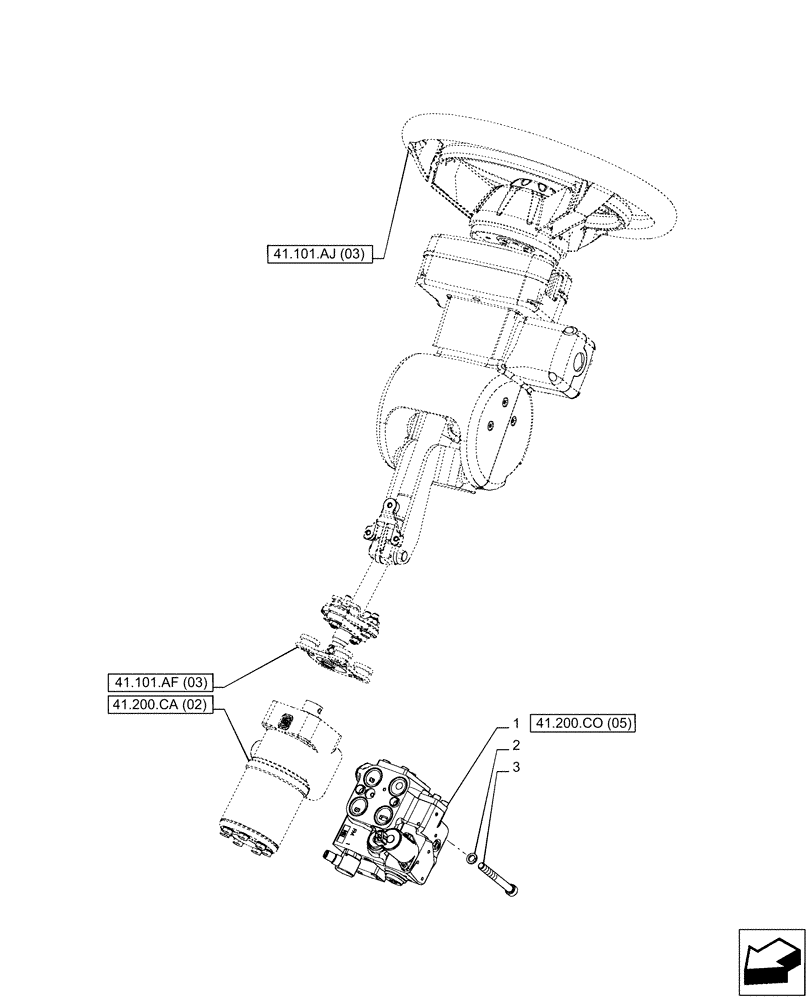 41.101.AJ (03)

41.101.AF (03)

41.200.CA (02)

1

41.200.CO (05)

2

3