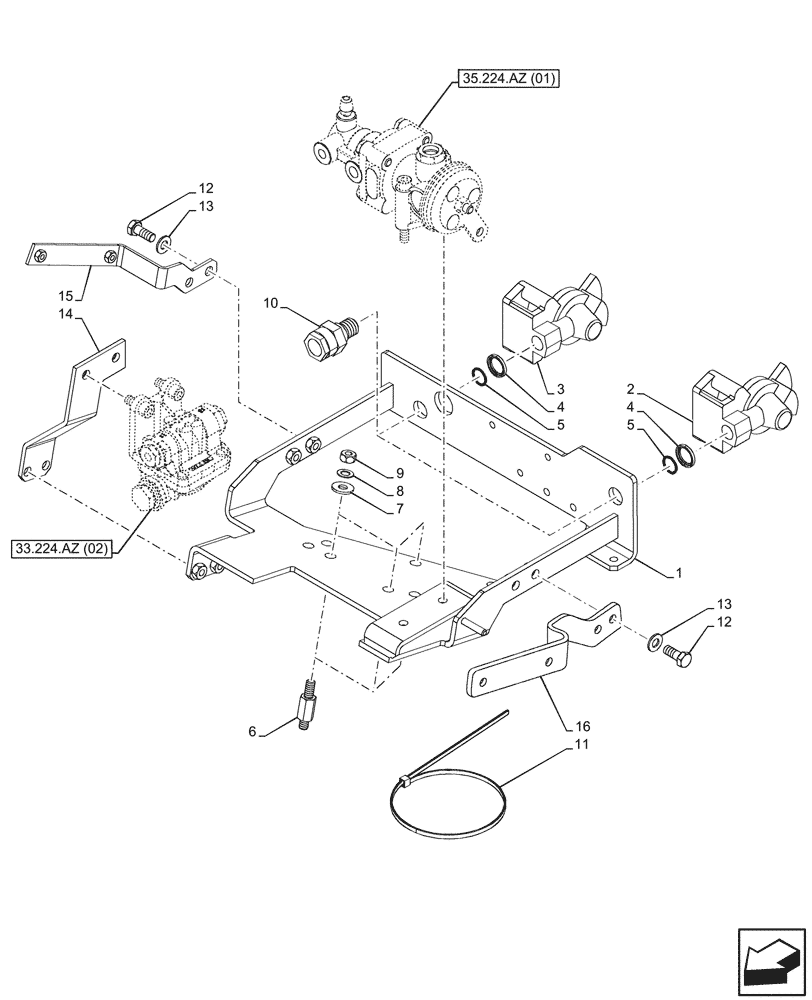 35.224.AZ (01)

12
13
15
14
10
3
4
5
2
4
5
9
8
7
33.224.AZ (02)
1
13
12
6
16
11