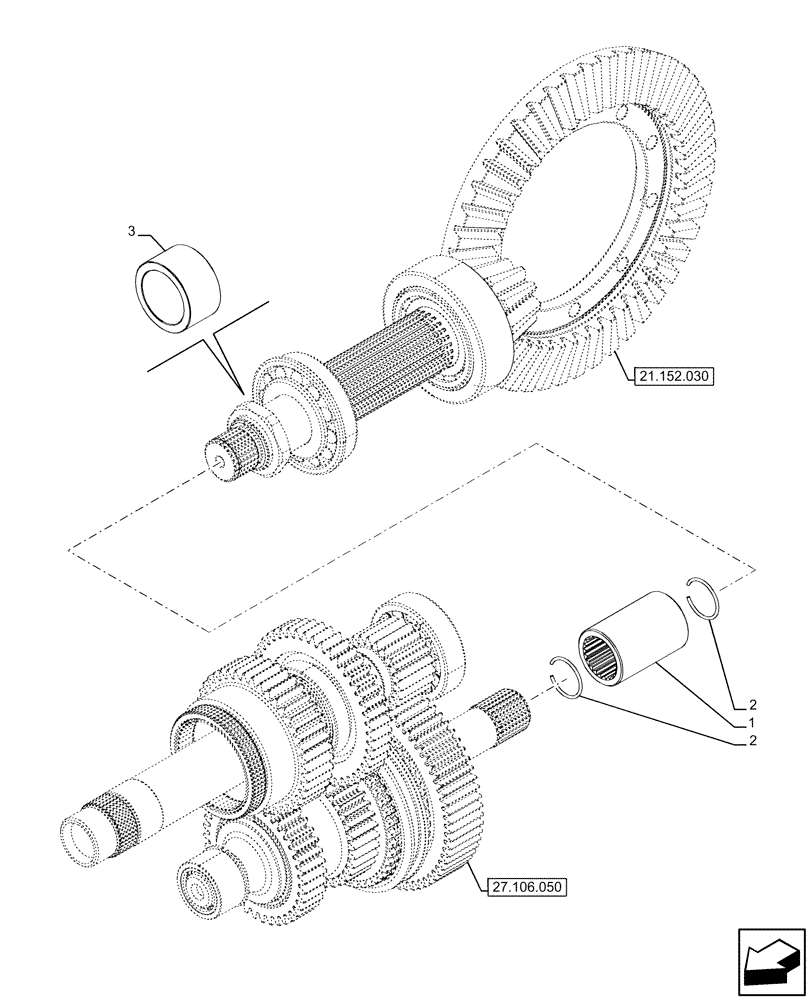 3

21.152.030

2

1

2

27.106.050