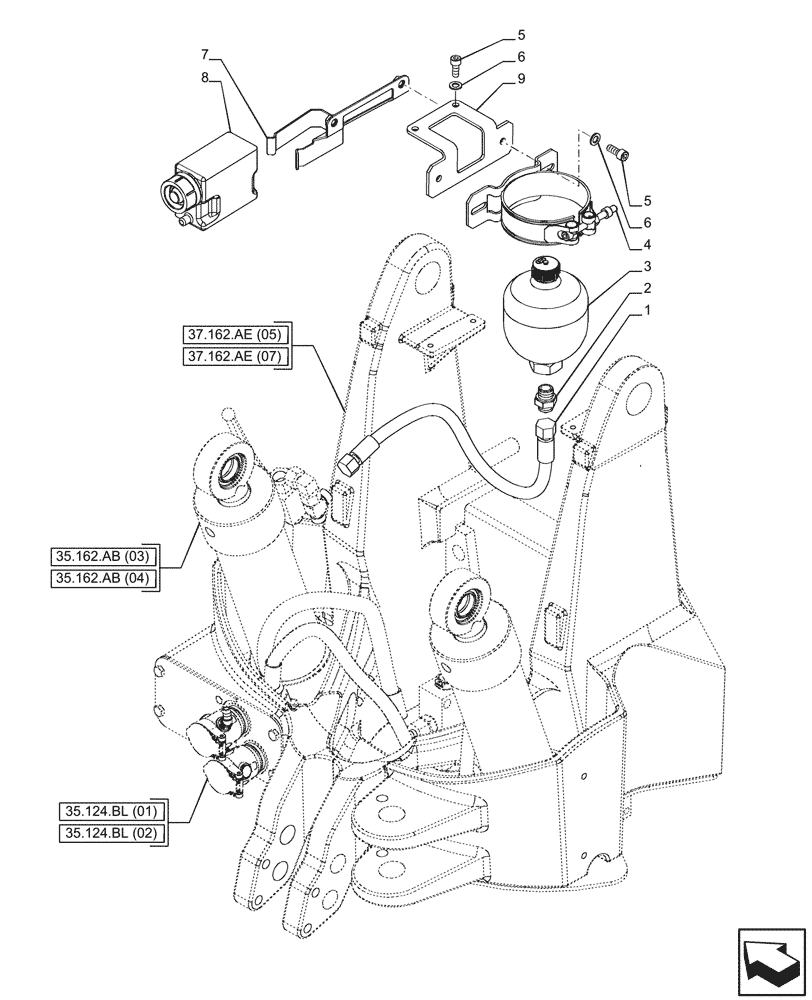 7
8
5
6
9
5
6
4
3
2
1
37.162.AE (05)
37.162.AE (07)
35.162.AB (03)
35.162.AB (04)
35.124.BL (01)
35.124.BL (02)