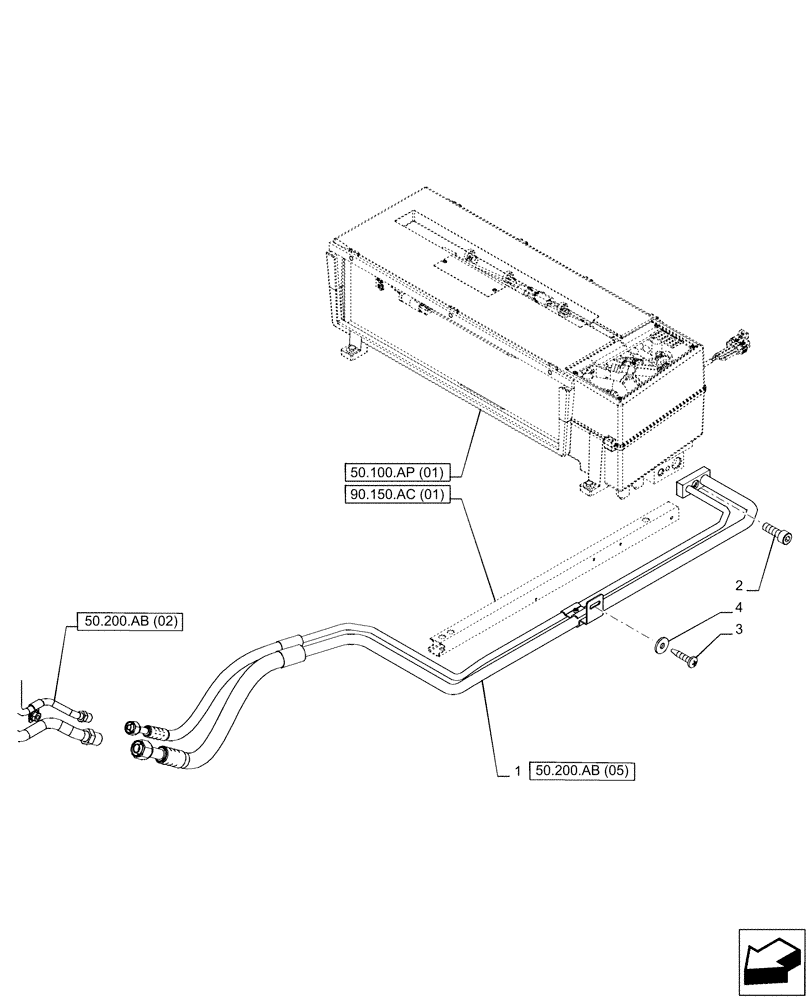 50.100.AP (01)
90.150.AC (01)
2
4
3
50.200.AB (02)
1
50.200.AB (05)