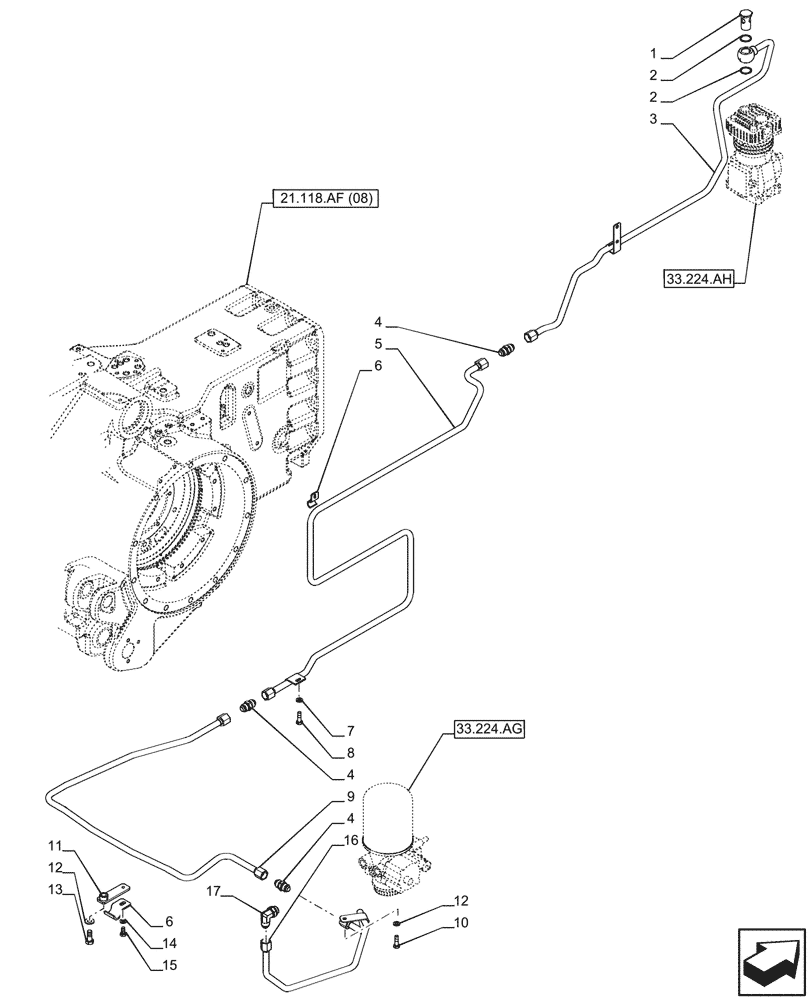 1
2
2
3
21.118.AF (08)
33.224.AH
4
5
6
7
8
4
33.224.AG
9
4
16
11
12
13
6
14
15
17
12
10