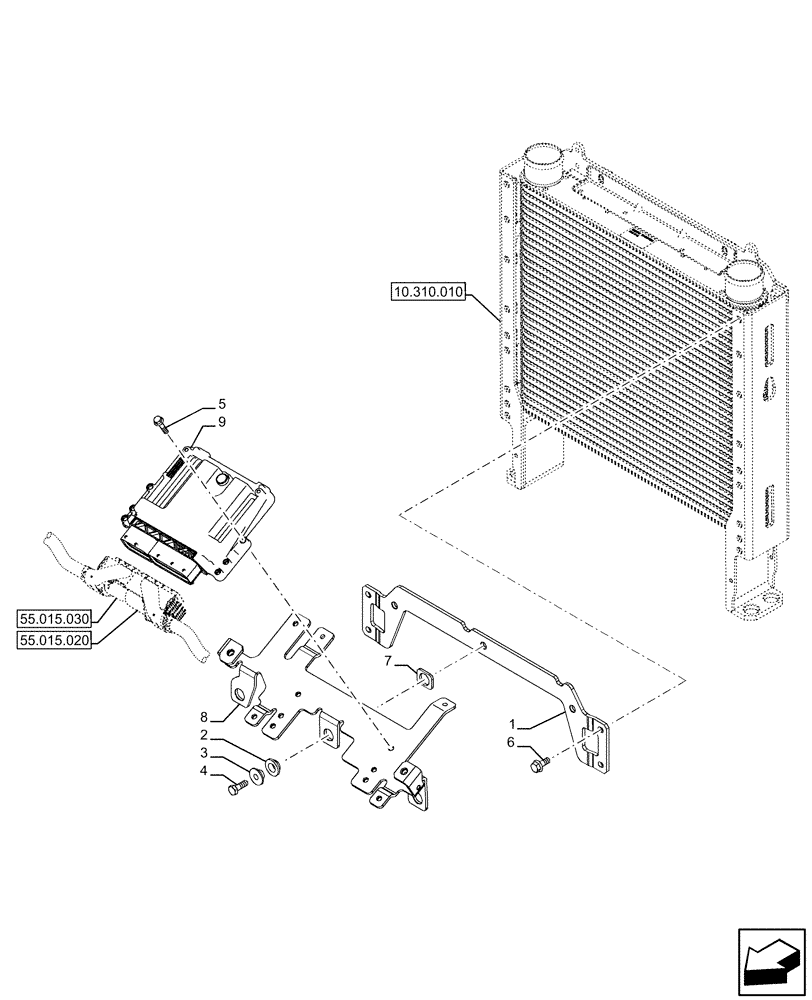 10.310.010

5
9

55.015.030
55.015.020

7

8
2
3
4

1
6