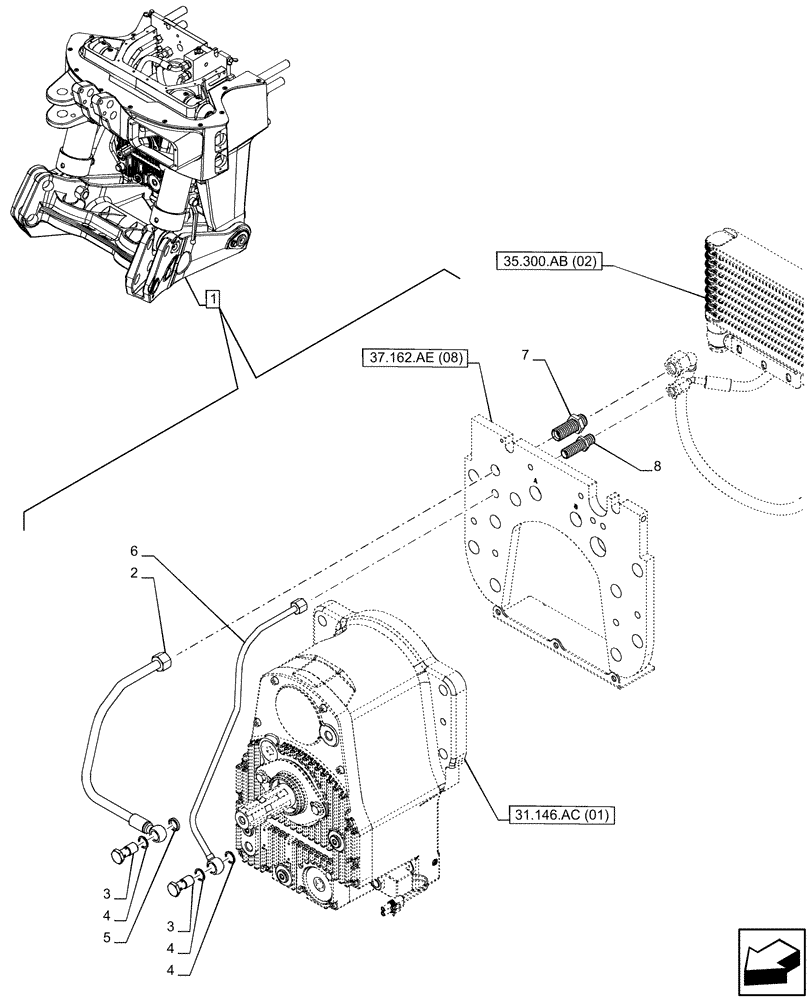 1
35.300.AB (02)
37.162.AE (08)
7
8
6
2
31.146.AC (01)
3
4
5
3
4
4