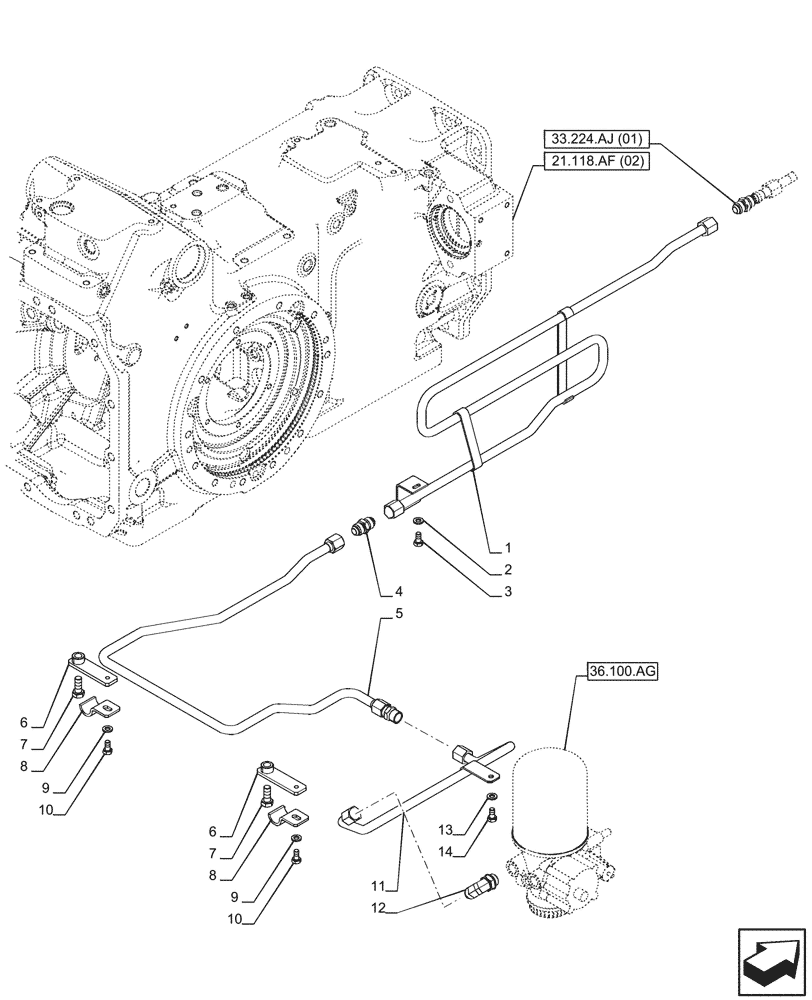 33.224.AJ (01)
21.118.AF (02)
1
2
3
4
5
36.100.AG
6
7
8
9
10
6
7
8
9
10
13
14
11
12