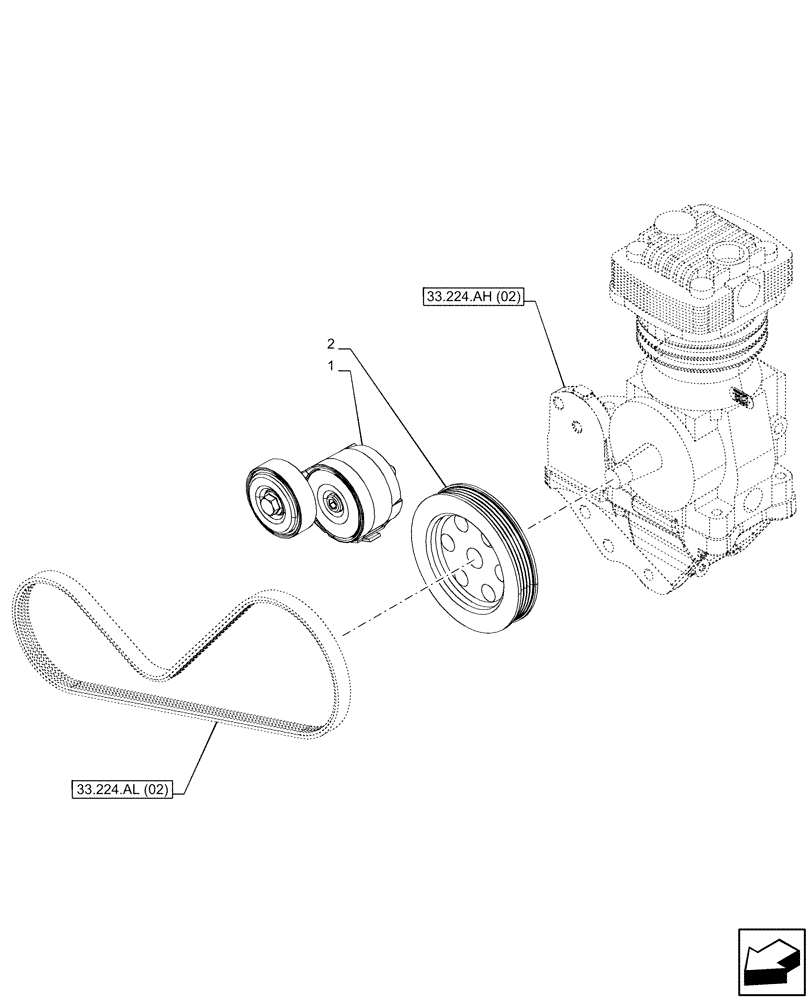 33.224.AH (02)

2

1

33.224.AL (02)