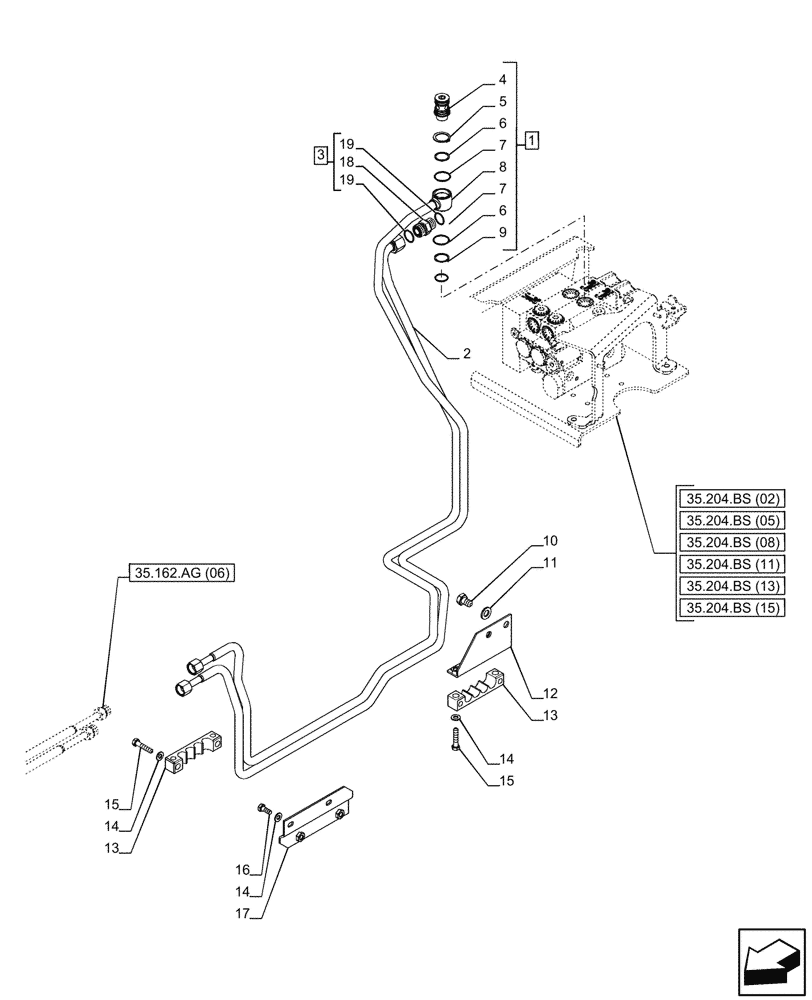 4
5
6
7
8
7
6
9
1
3
19
18
19
2
35.204.BS (02)
35.204.BS (05)
35.204.BS (08)
35.204.BS (11)
35.204.BS (13)
35.204.BS (15)
35.162.AG (06)
10
11
12
13
14
15
15
14
13
16
14
17