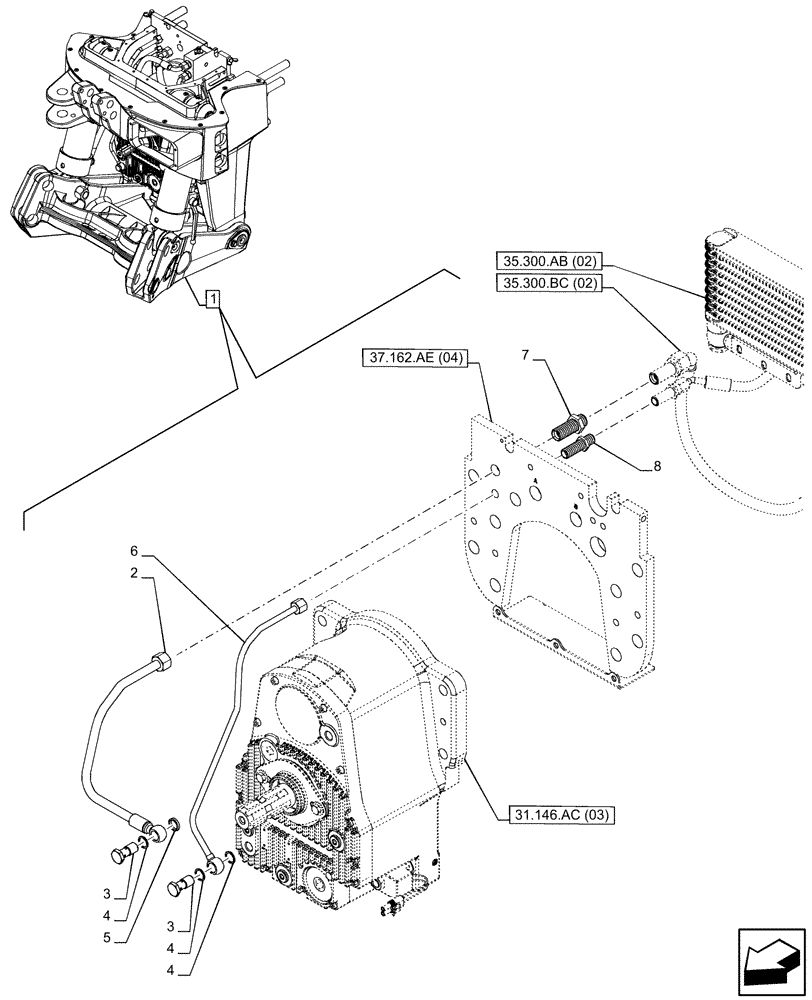 1
35.300.AB (02)
35.300.BC (02)
37.162.AE (04)
7
8
6
2
31.146.AC (03)
3
4
5
3
4
4