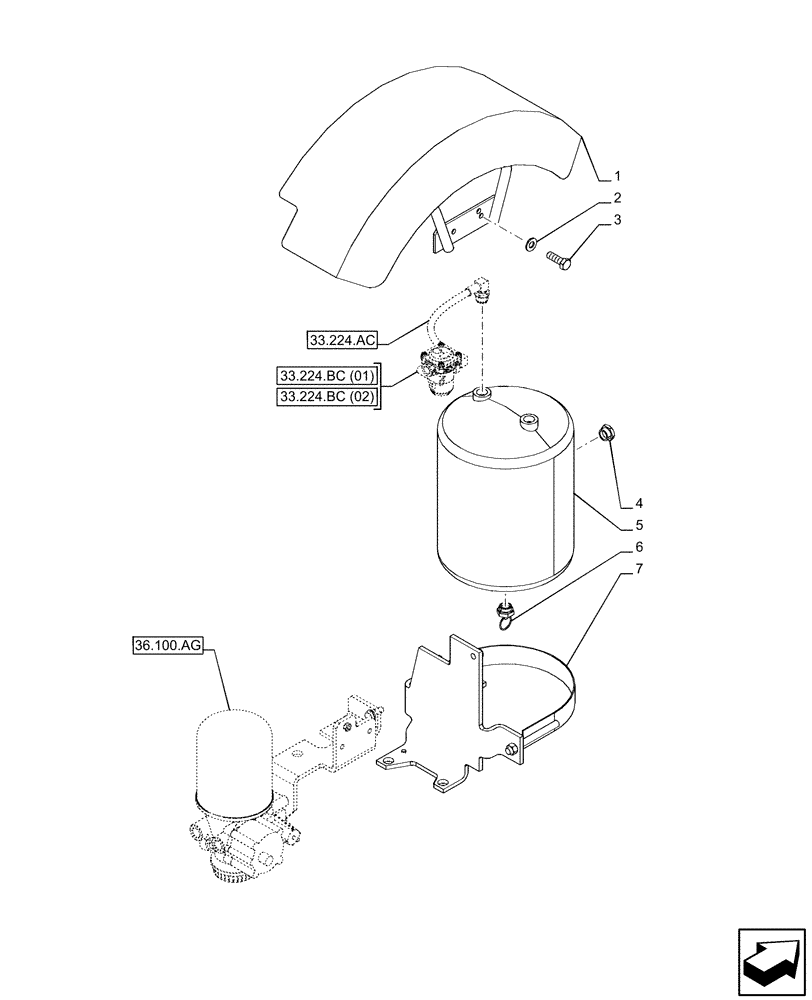 1
2
3
33.224.AC
33.224.BC (01)
33.224.BC (02)
4
5
6
7
36.100.AG