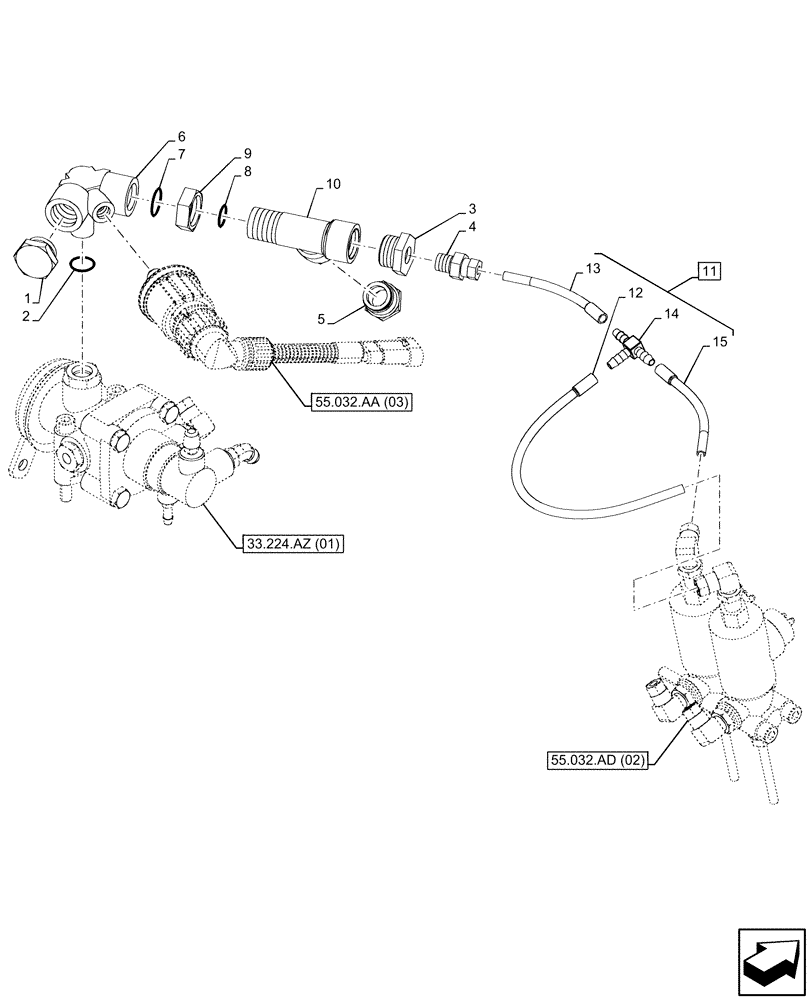 6
7
9
8
10
3
4
13
11
12
14
15
1
2
5
55.032.AA (03)
33.224.AZ (01)
55.032.AD (02)