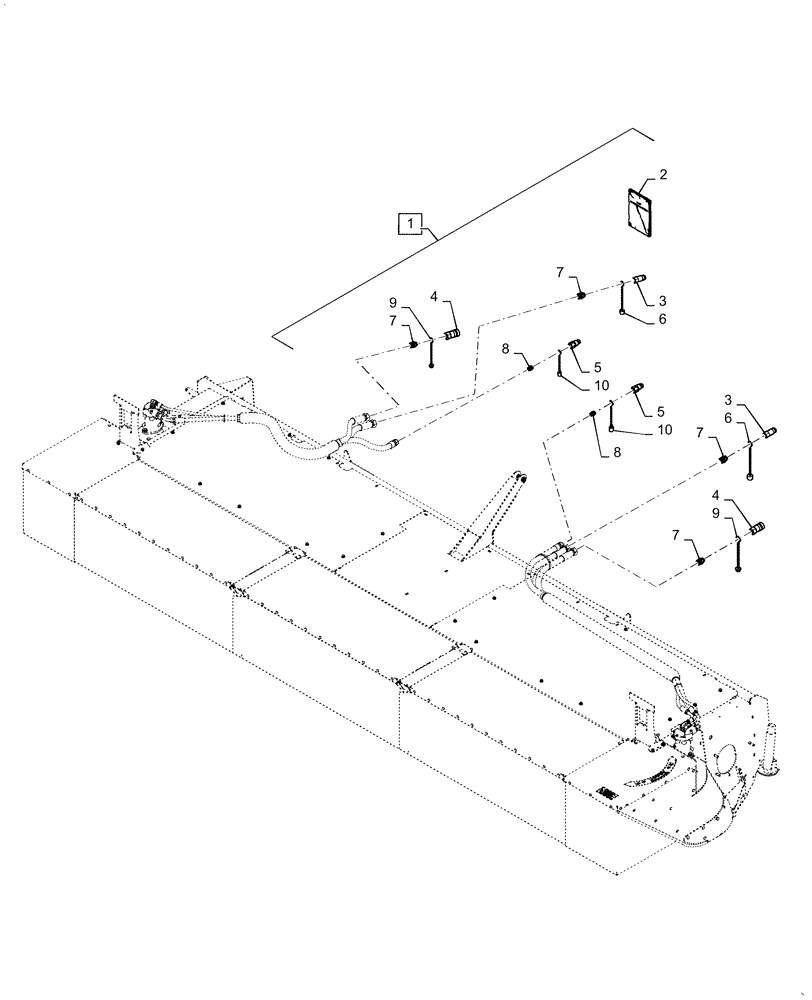 1
2
7
3
6
9
4
7
8
5
10
5
10
8
3
6
7
4
9
7