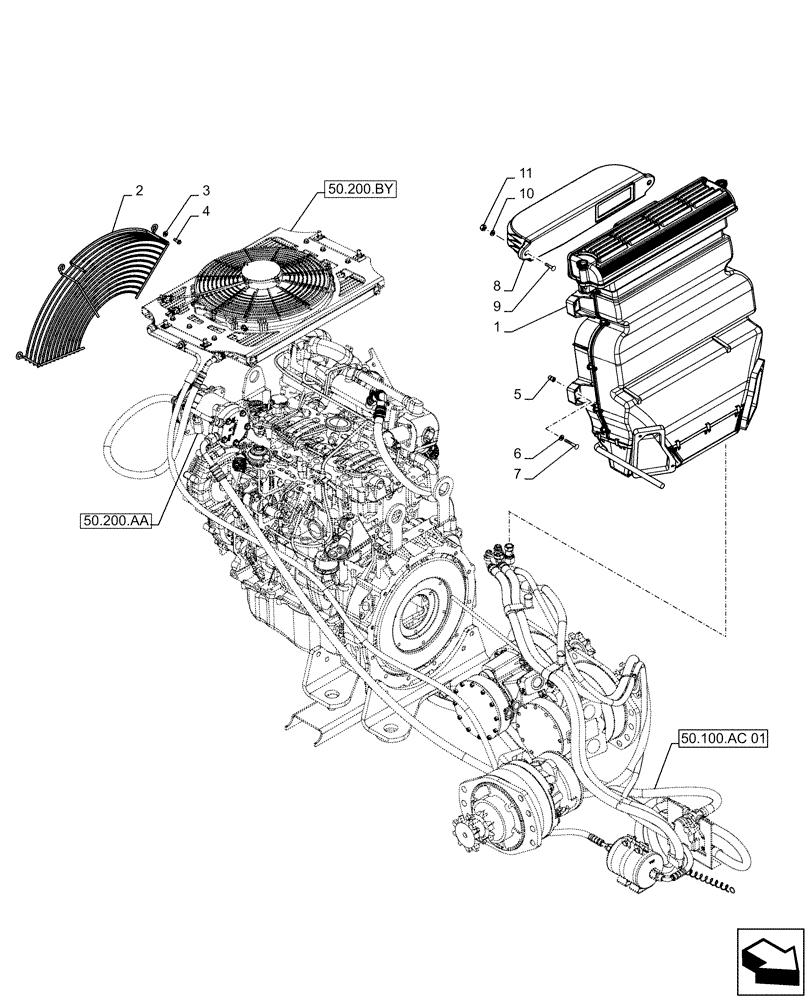 2
3
4
50.200.BY
11
10
8
9
1
5
6
7
50.200.AA
50.100.AC 01