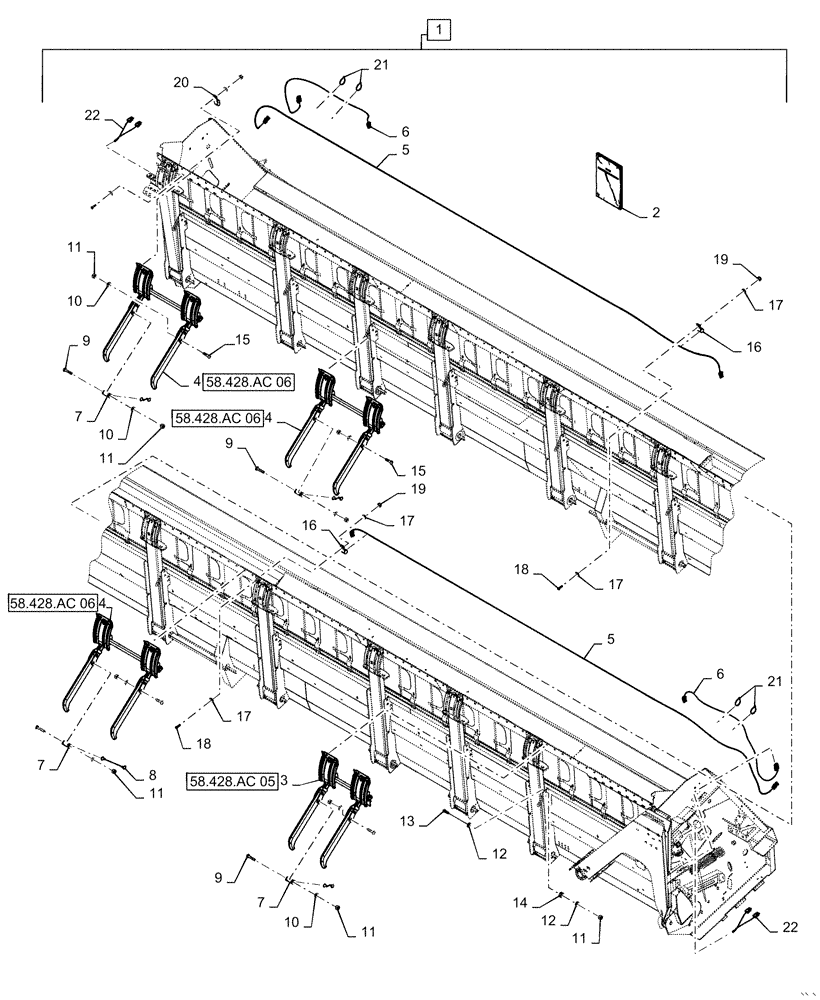 1

20
21
22
6
5
2
11
10
19
17
9
15
16
4 58.428.AC 06
7
10
58.428.AC 06 4
11
9
15
19
17
16
18
17
58.428.AC 06 4
5
6
21
17
18
7
8
11
58.428.AC 05 3
13
12
9
7
10
11
14
12
11
22