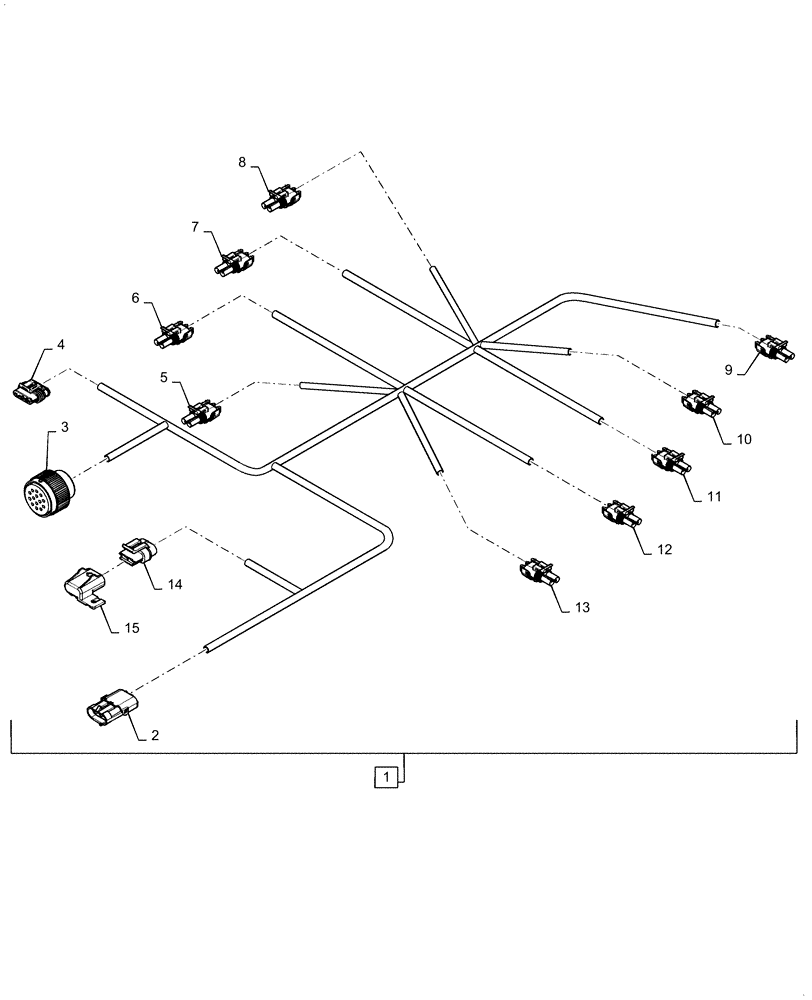 8
7
6
4
5
3
9
10
11
12
13
14
15
2
1