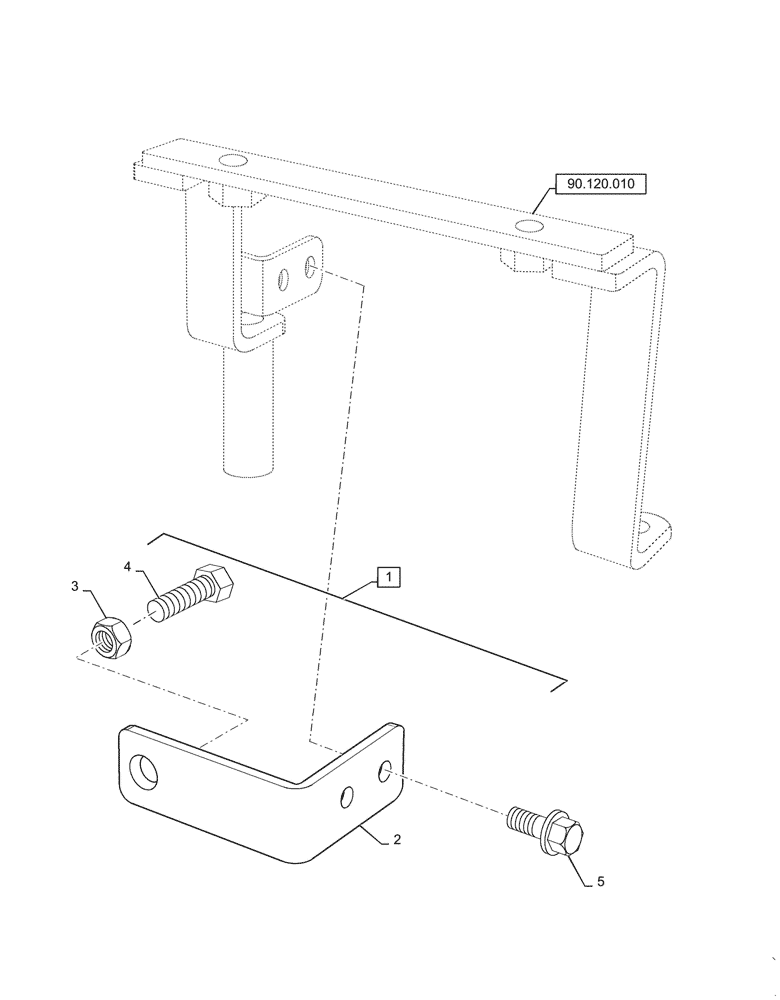 90.120.010

1

4

3

2

5