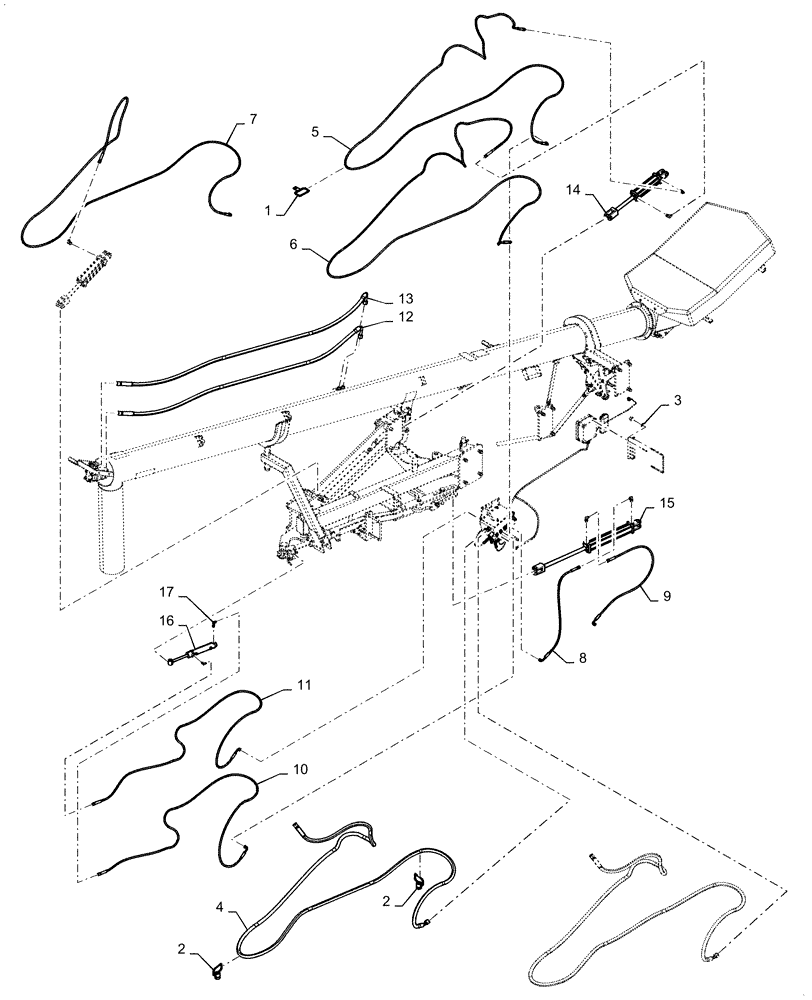 7
5
1
6
14
13
12
3
15
9
8
17
16
11
10
4
2
2