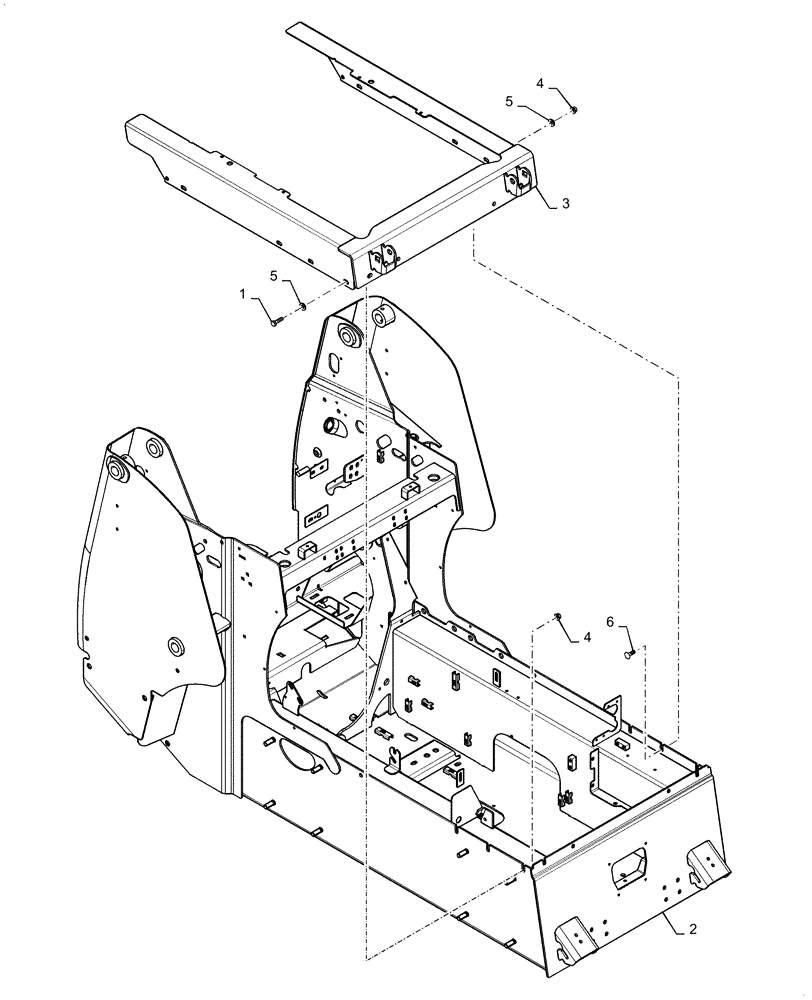 4
5
3
5
1
4
6
2