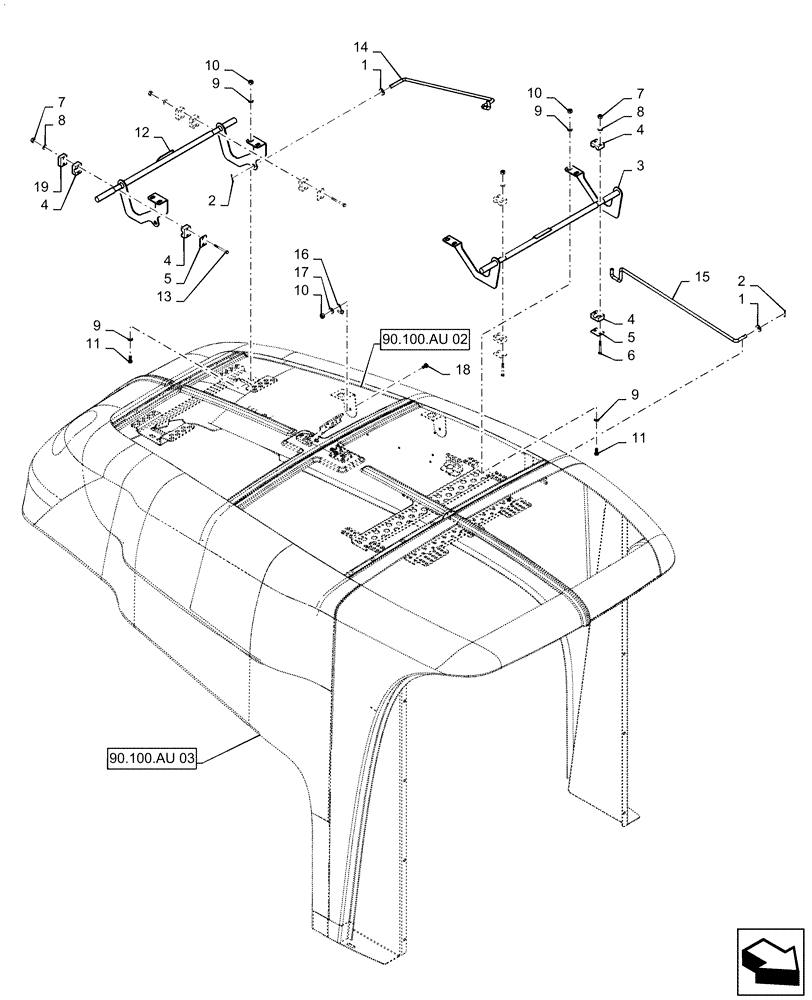 14
1
10
9
7
8
12
19
4
2
4
5
13
10
9
7
8
4
3
16
17
10
15
2
1
9
11
90.100.AU 02
18
4
5
6
9
11
90.100.AU 03