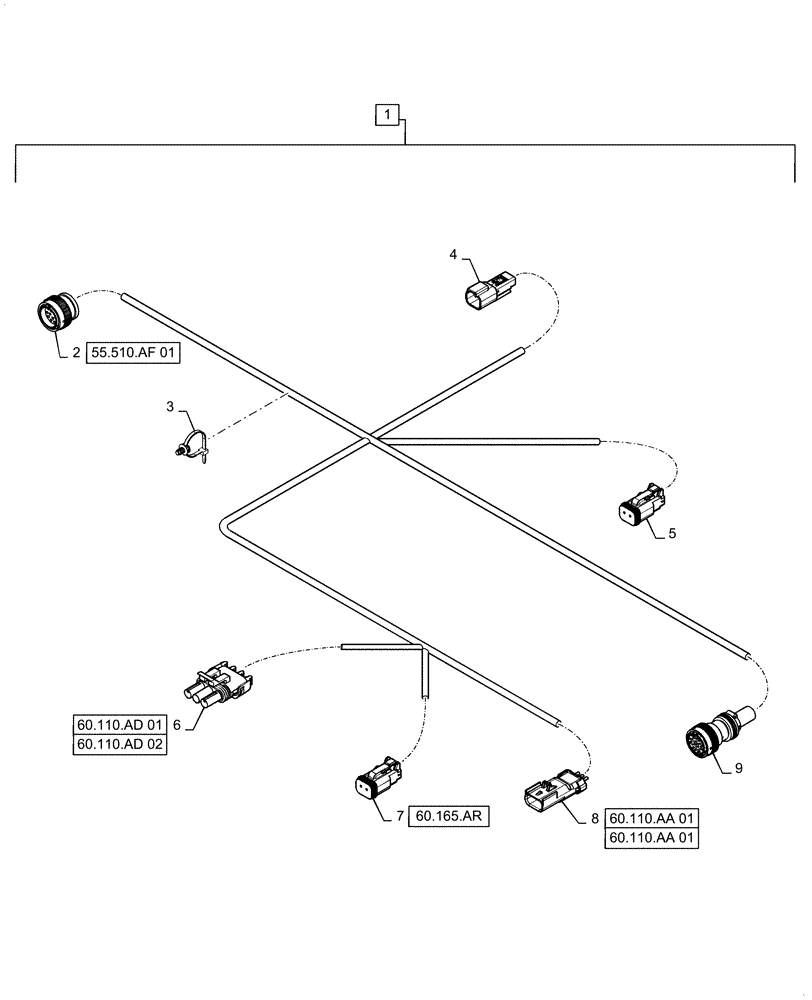 1

4

2 55.510.AF 01

3

5

60.110.AD 01
60.110.AD 02
6

9

7 60.165.AR

8 60.110.AA 01
60.110.AA 01