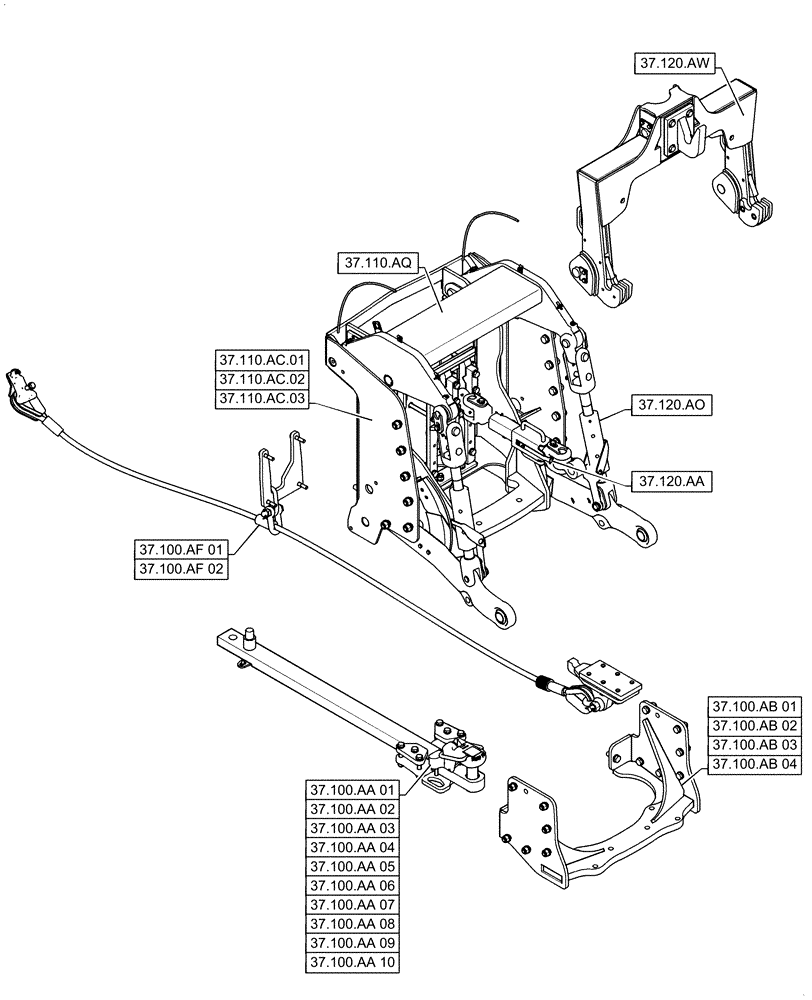 37.120.AW

37.110.AQ

37.110.AC.01
37.110.AC.02
37.110.AC.03

37.120.AO

37.120.AA

37.100.AF 01
37.100.AF 02

37.100.AB 01
37.100.AB 02
37.100.AB 03
37.100.AB 04

37.100.AA 01
37.100.AA 02
37.100.AA 03
37.100.AA 04
37.100.AA 05
37.100.AA 06
37.100.AA 07
37.100.AA 08
37.100.AA 09
37.100.AA 10