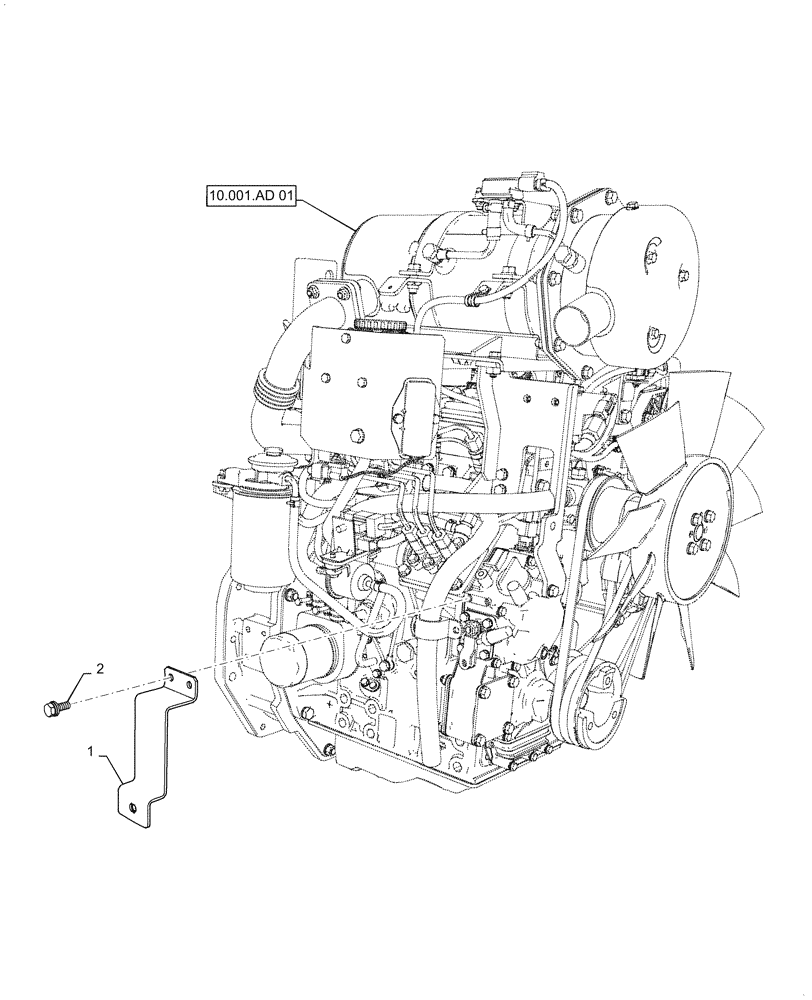 10.001.AD 01

2

1