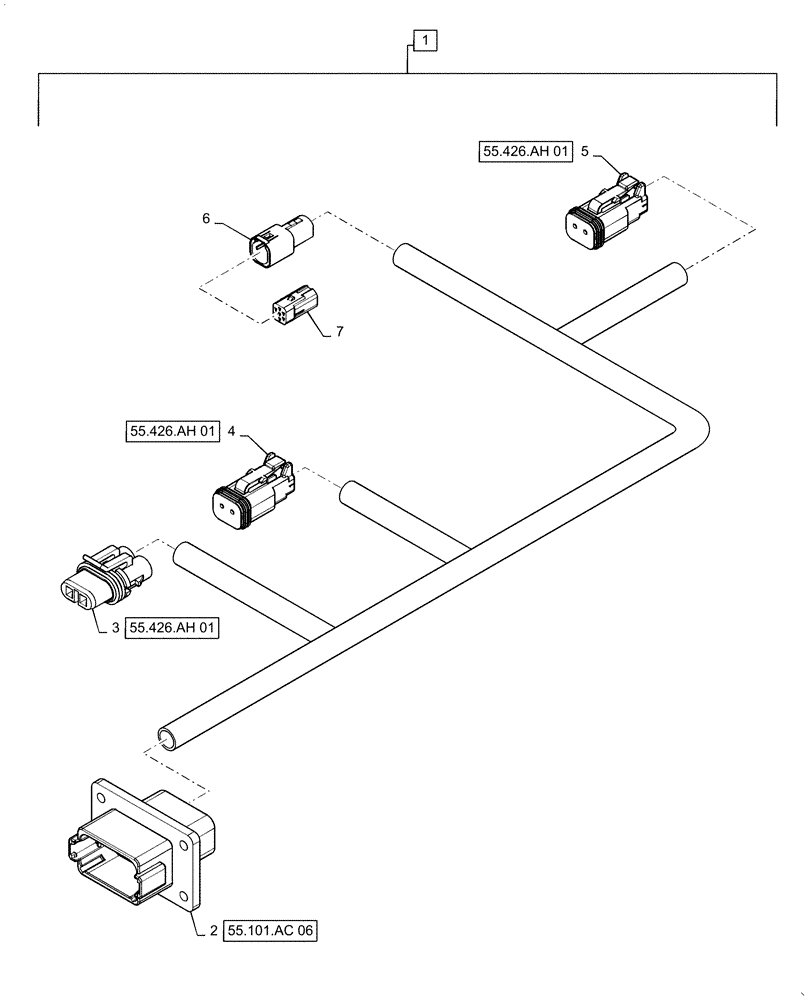 1

55.426.AH 01 5

6

7

55.426.AH 01 4

3 55.426.AH 01

2 55.101.AC 06