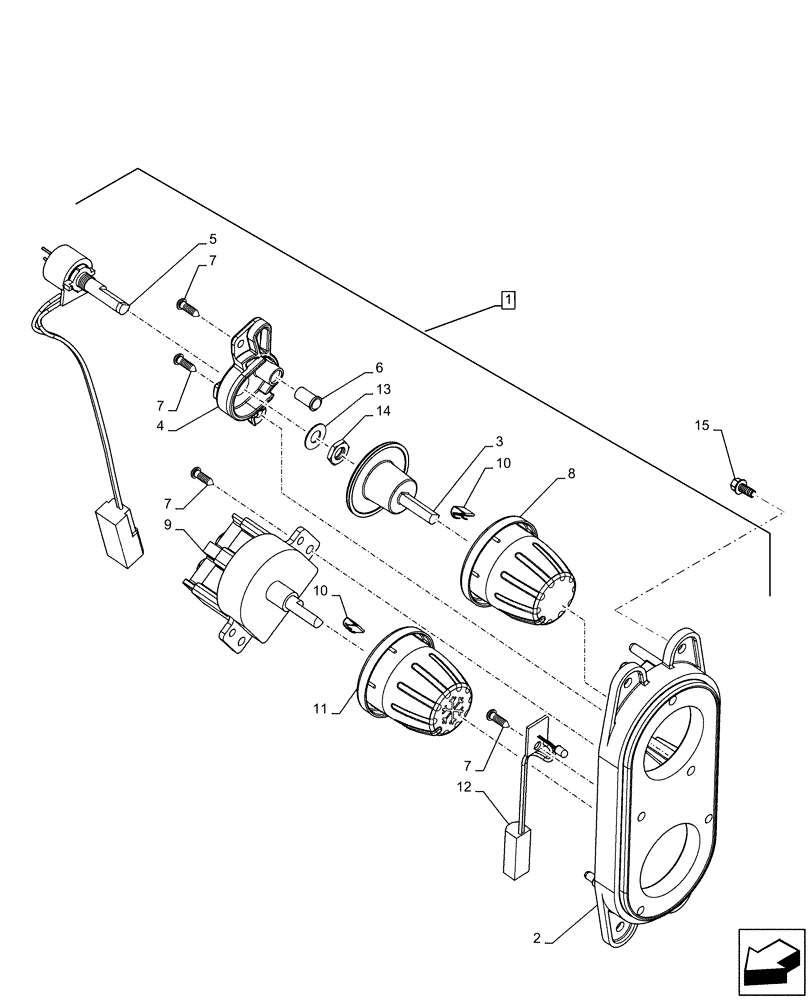 5
7
1
7
4
6
13
14
3
10
8
15
7
9
10
11
7
12
2