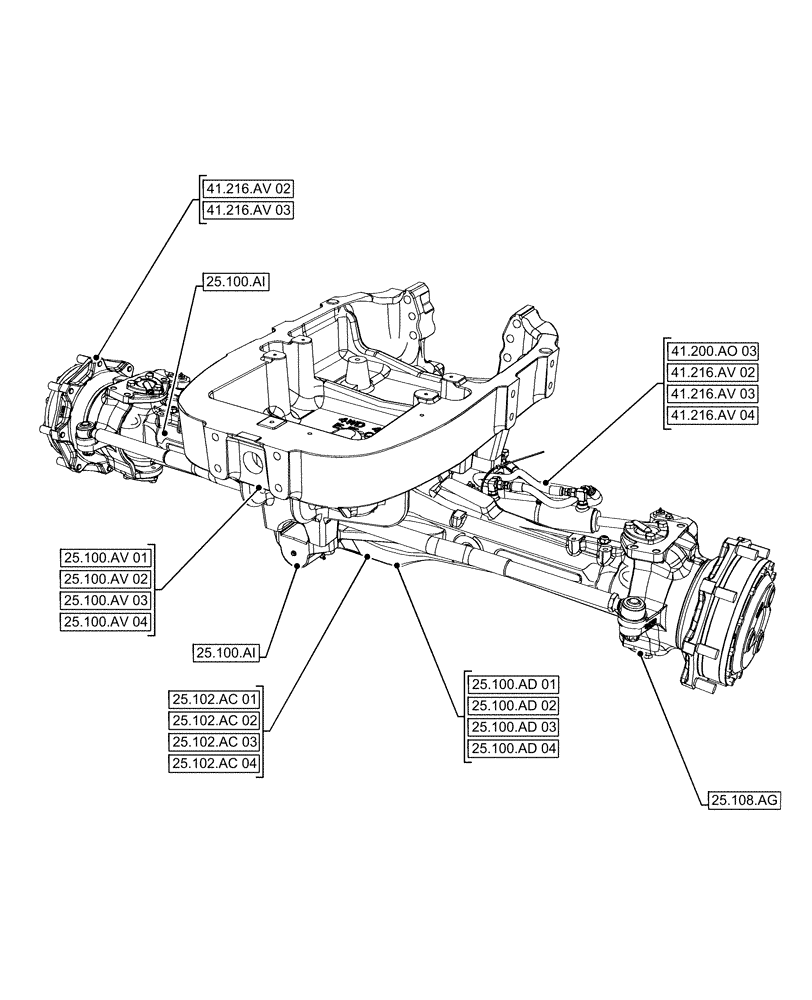 41.216.AV 02
41.216.AV 03

25.100.AI

41.200.AO 03
41.216.AV 02
41.216.AV 03
41.216.AV 04

25.100.AV 01
25.100.AV 02
25.100.AV 03
25.100.AV 04

25.100.AI

25.102.AC 01
25.102.AC 02
25.102.AC 03
25.102.AC 04

25.100.AD 01
25.100.AD 02
25.100.AD 03
25.100.AD 04

25.108.AG