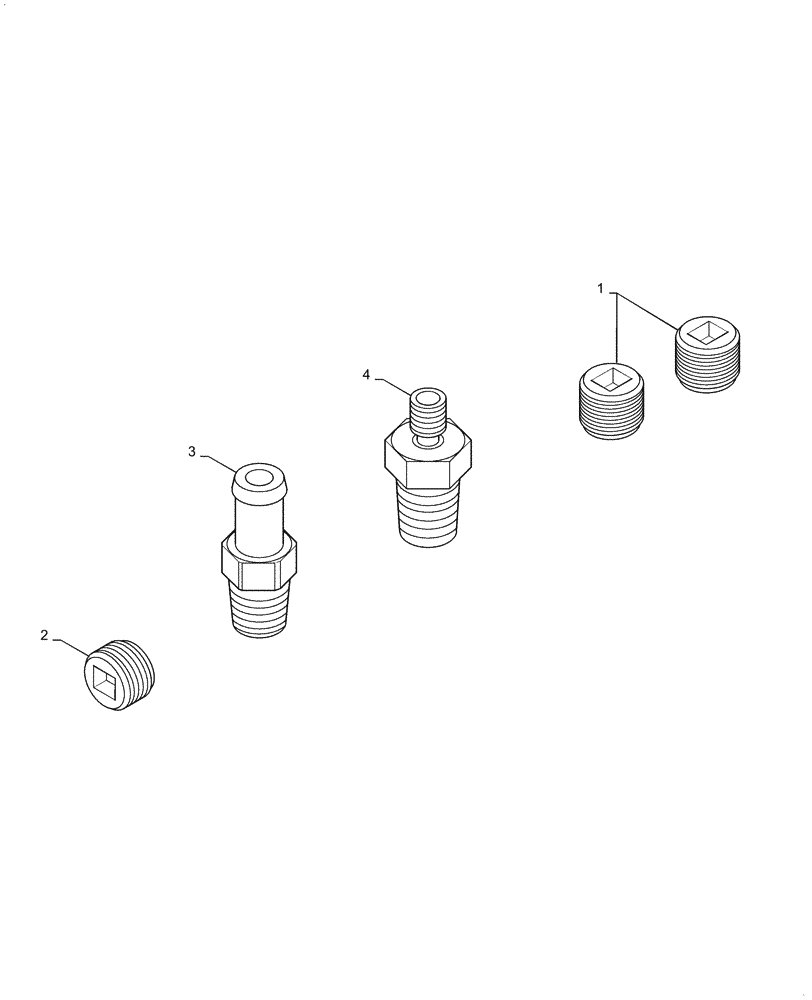 1
4
3
2