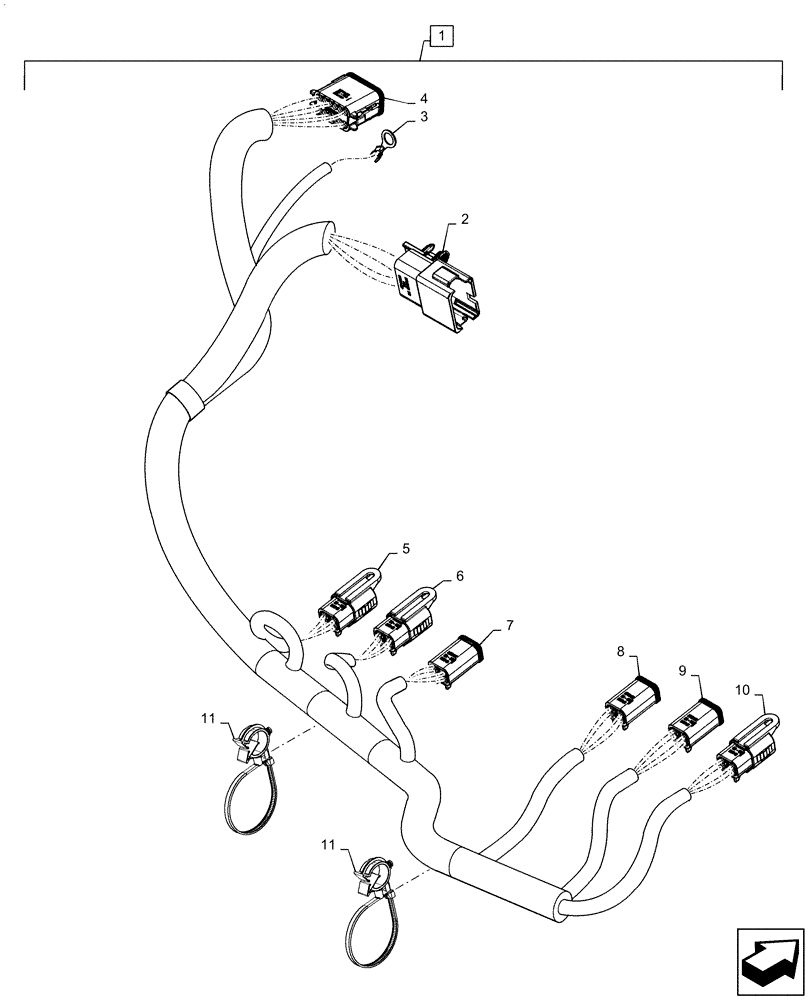 1
4
3
2
5
6
7
8
9
10
11
11