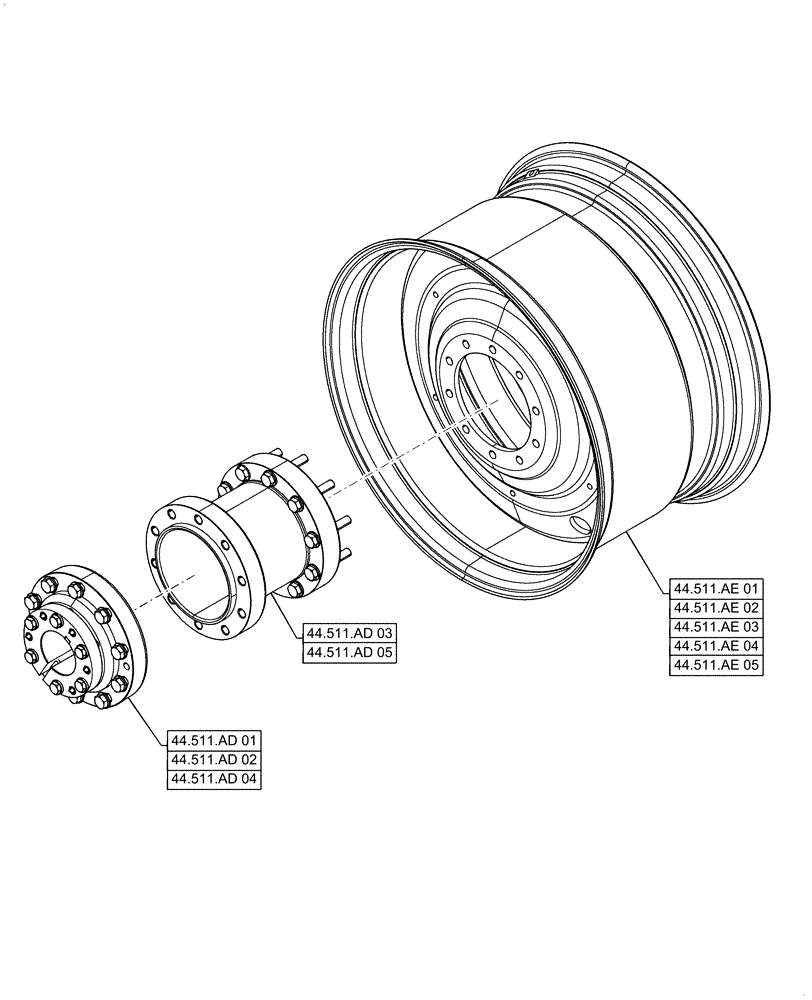 44.511.AE 01
44.511.AE 02
44.511.AE 03
44.511.AE 04
44.511.AE 05

44.511.AD 03
44.511.AD 05

44.511.AD 01
44.511.AD 02
44.511.AD 04