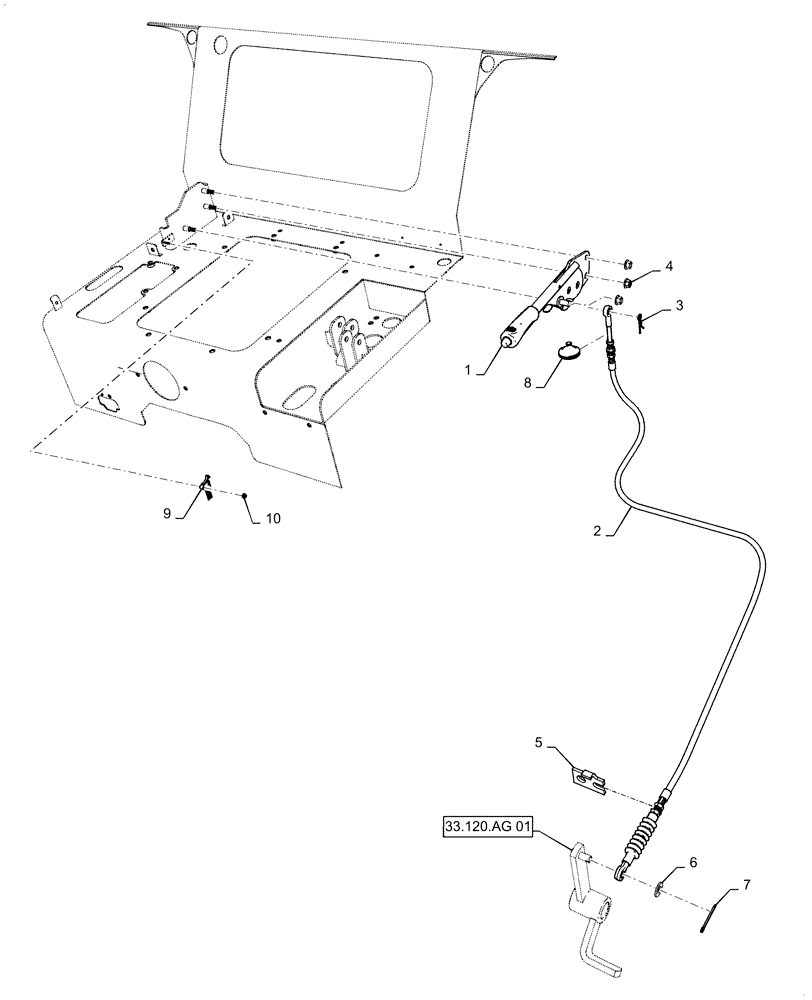 4
3
1
8
9
10
2
5
33.120.AG 01
6
7