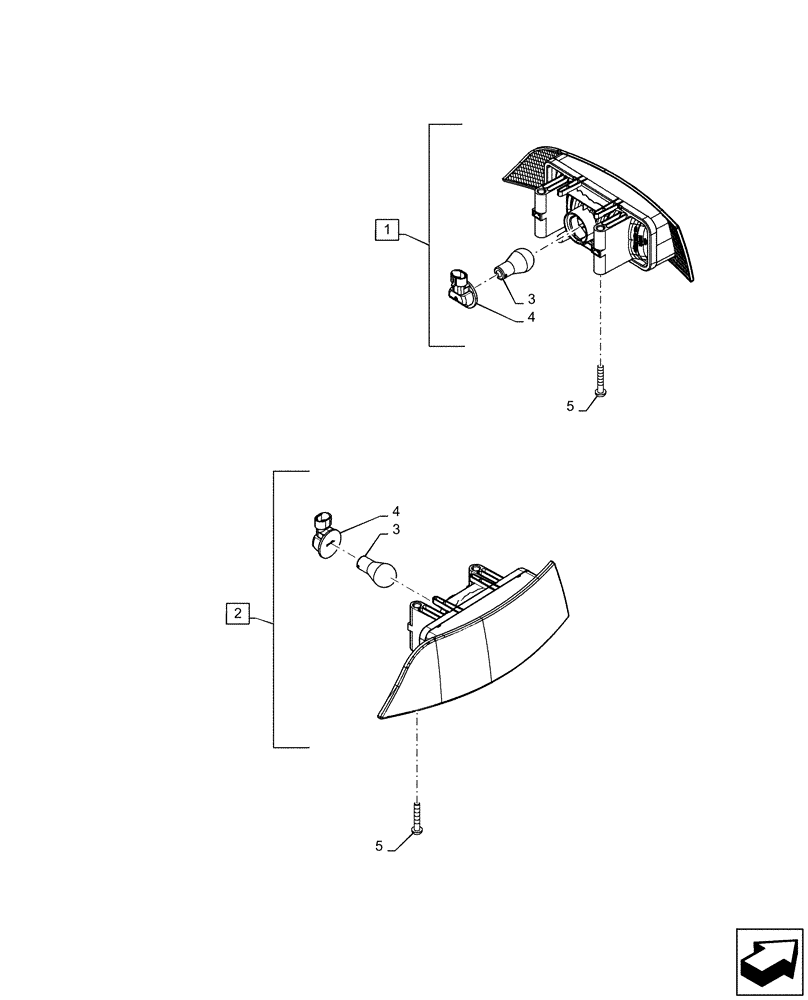 1
3
4
5
4
3
2
5