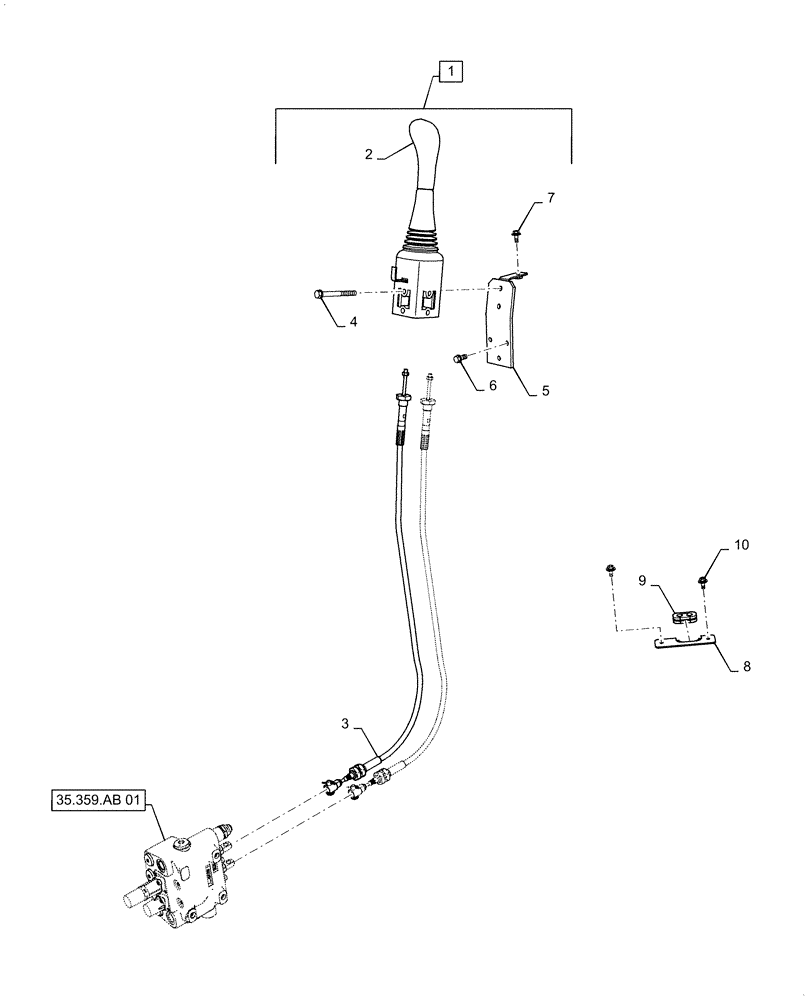 1
2
7
4
6
5
10
9
8
3
35.359.AB 01