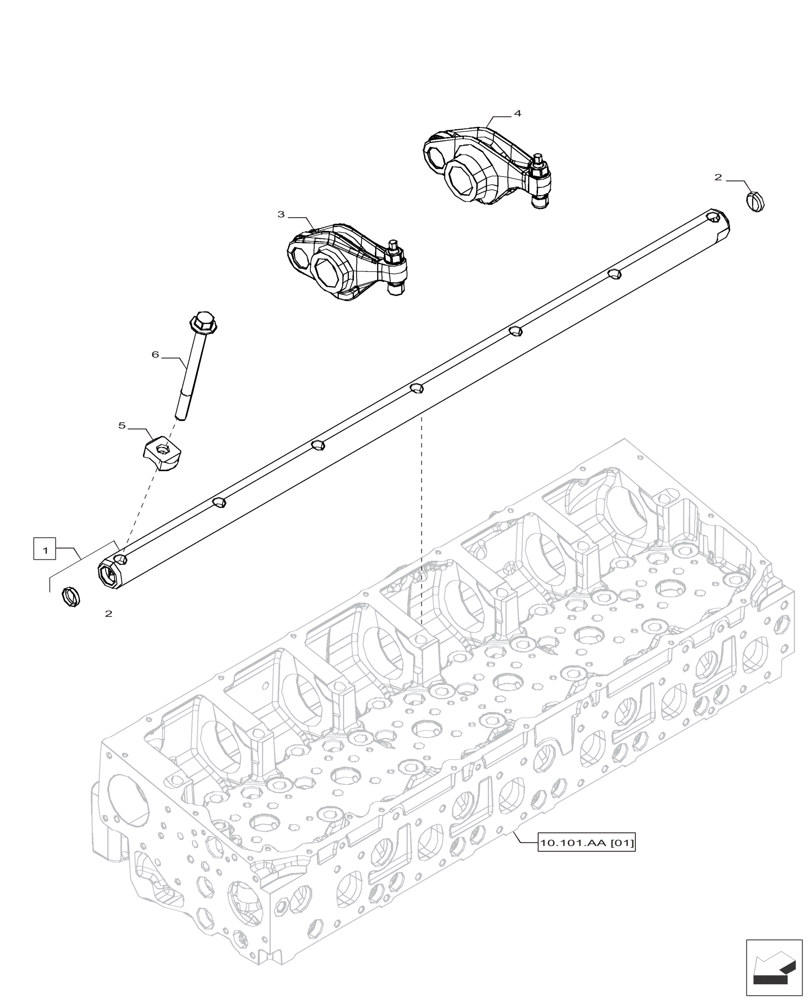 4
2
3
6
5
1
2
10.101.AA [01]