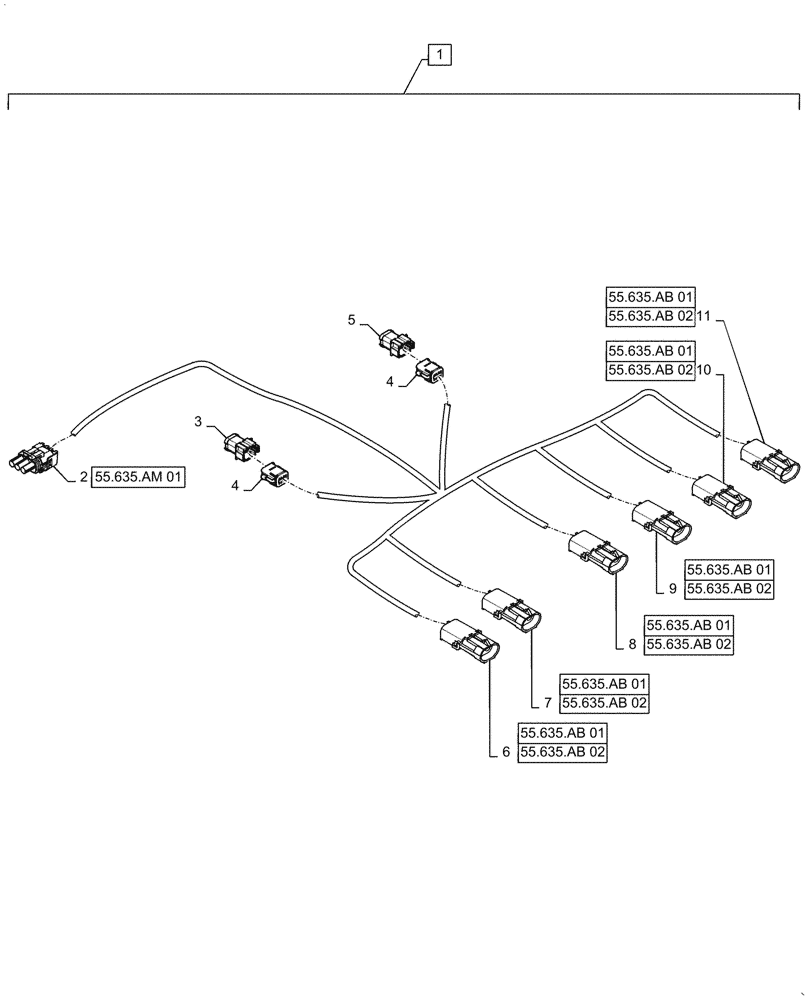 1

5

4

3

4

2 55.635.AM 01

55.635.AB 01
55.635.AB 02 11

55.635.AB 01
55.635.AB 02 10

9 55.635.AB 01
55.635.AB 02

8 55.635.AB 01
55.635.AB 02

7 55.635.AB 01
55.635.AB 02

6 55.635.AB 01
55.635.AB 02