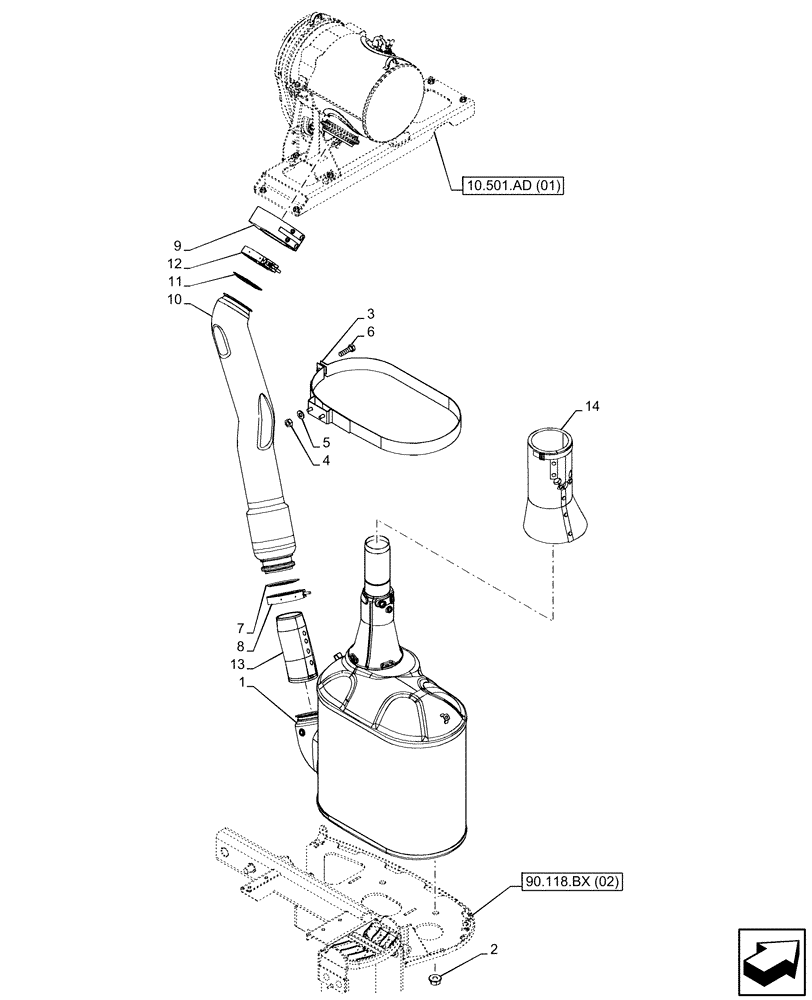 10.501.AD (01)
9
12
11
10
3
6
5
4
14
7
8
13
1
90.118.BX (02)
2