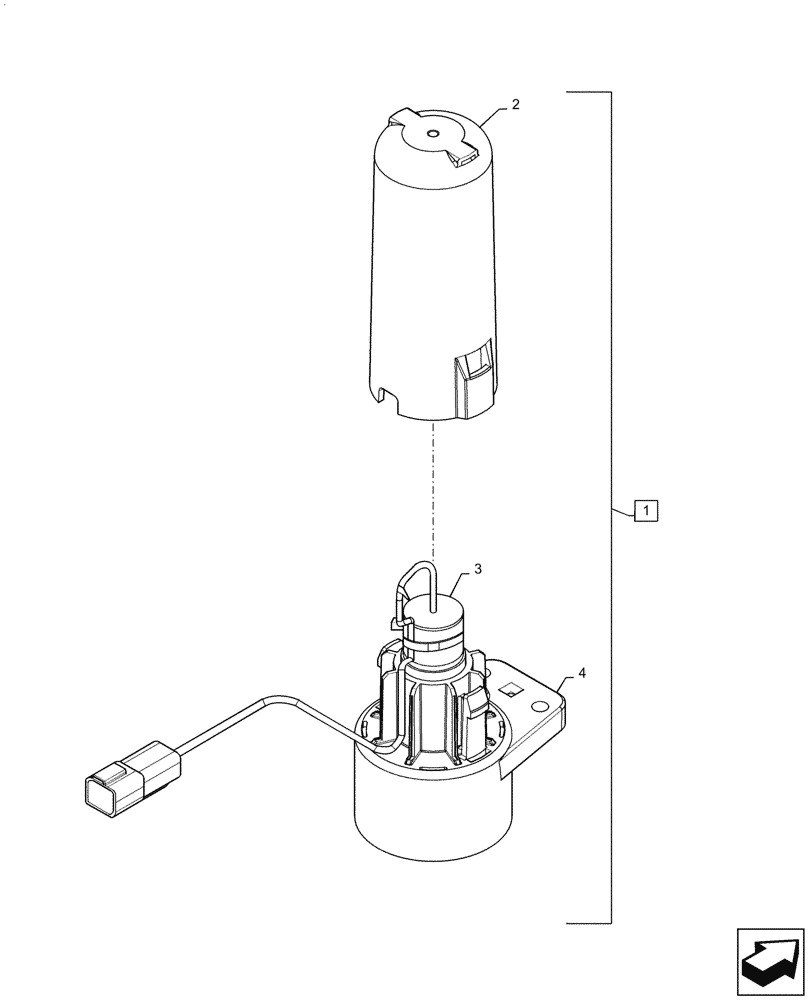 2

1

3

4