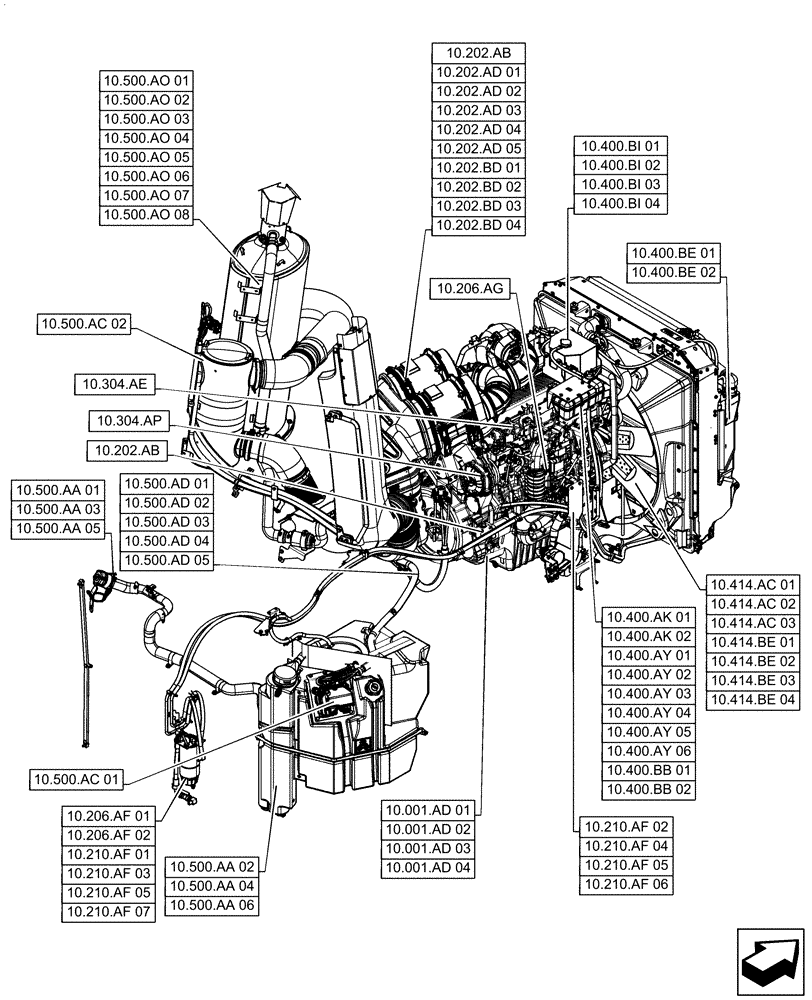 10.500.AO 01
10.500.AO 02
10.500.AO 03
10.500.AO 04
10.500.AO 05
10.500.AO 06
10.500.AO 07
10.500.AO 08

10.202.AB
10.202.AD 01
10.202.AD 02
10.202.AD 03
10.202.AD 04
10.202.AD 05
10.202.BD 01
10.202.BD 02
10.202.BD 03
10.202.BD 04

10.400.BI 01
10.400.BI 02
10.400.BI 03
10.400.BI 04

10.400.BE 01
10.400.BE 02

10.206.AG

10.500.AC 02

10.304.AE

10.304.AP

10.202.AB

10.500.AA 01
10.500.AA 03
10.500.AA 05

10.500.AD 01
10.500.AD 02
10.500.AD 03
10.500.AD 04
10.500.AD 05

10.414.AC 01
10.414.AC 02
10.414.AC 03
10.414.BE 01
10.414.BE 02
10.414.BE 03
10.414.BE 04

10.400.AK 01
10.400.AK 02
10.400.AY 01
10.400.AY 02
10.400.AY 03
10.400.AY 04
10.400.AY 05
10.400.AY 06
10.400.BB 01
10.400.BB 02

10.500.AC 01

10.206.AF 01
10.206.AF 02
10.210.AF 01
10.210.AF 03
10.210.AF 05
10.210.AF 07

10.500.AA 02
10.500.AA 04
10.500.AA 06

10.001.AD 01
10.001.AD 02
10.001.AD 03
10.001.AD 04

10.210.AF 02
10.210.AF 04
10.210.AF 05
10.210.AF 06