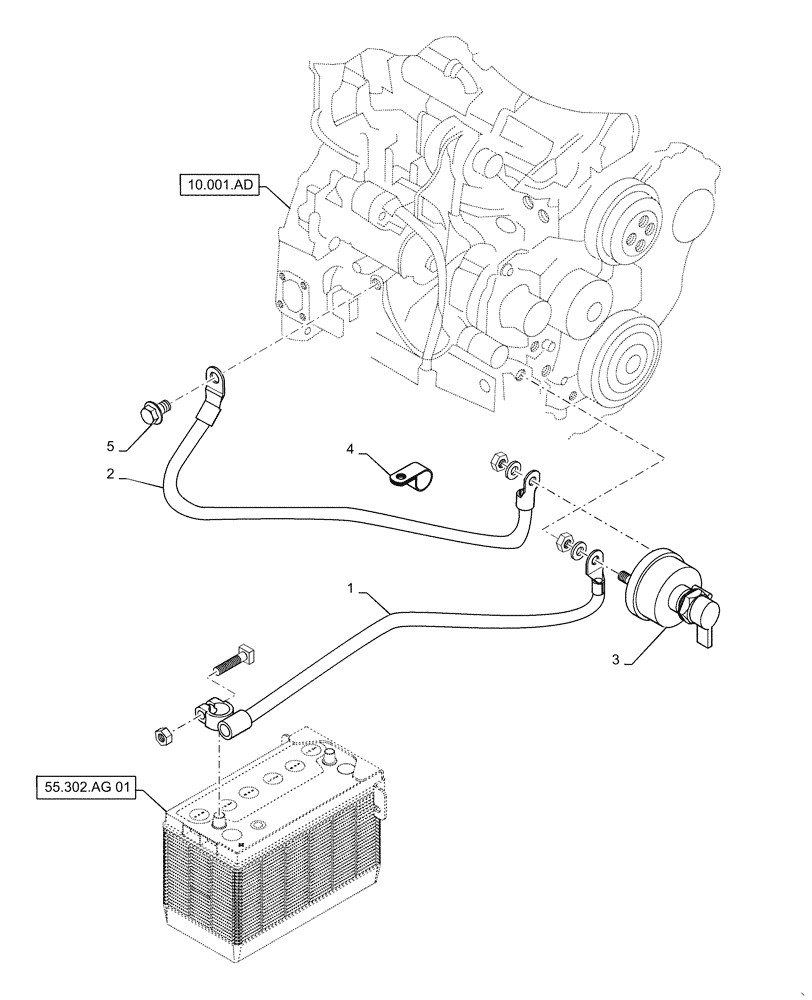 10.001.AD

5

2

4

1

3

55.302.AG 01