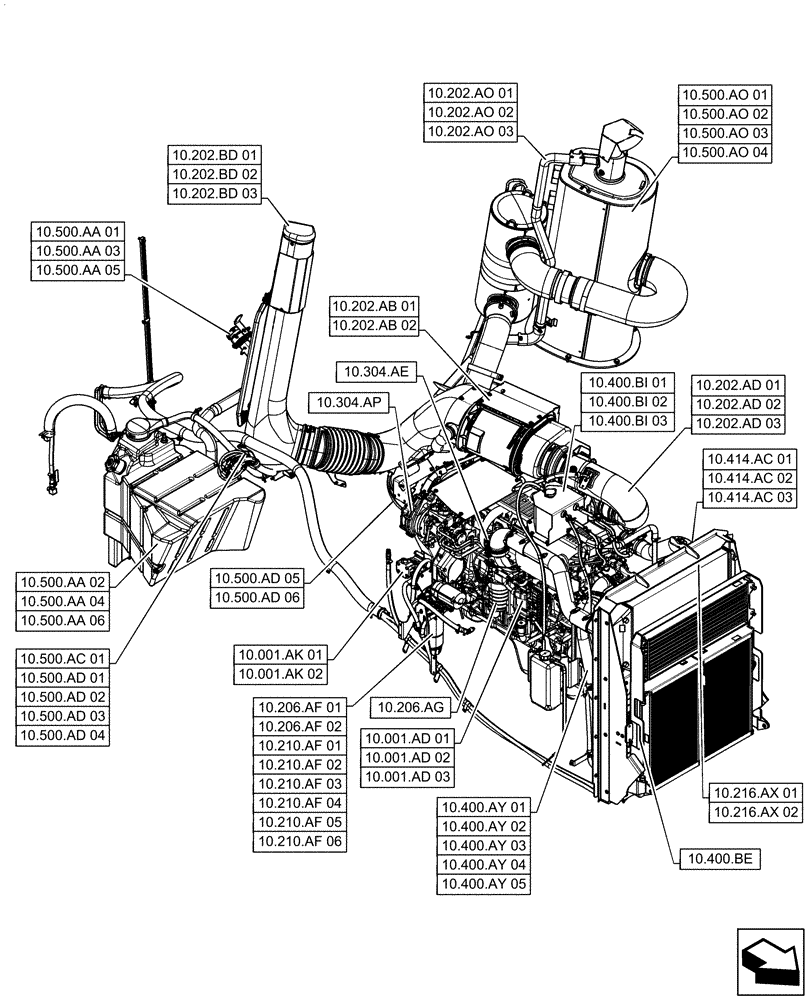 10.202.AO 01
10.202.AO 02
10.202.AO 03

10.500.AO 01
10.500.AO 02
10.500.AO 03
10.500.AO 04

10.202.BD 01
10.202.BD 02
10.202.BD 03

10.500.AA 01
10.500.AA 03
10.500.AA 05

10.202.AB 01
10.202.AB 02

10.304.AE

10.304.AP

10.400.BI 01
10.400.BI 02
10.400.BI 03

10.202.AD 01
10.202.AD 02
10.202.AD 03

10.414.AC 01
10.414.AC 02
10.414.AC 03

10.500.AA 02
10.500.AA 04
10.500.AA 06

10.500.AD 05
10.500.AD 06

10.500.AC 01
10.500.AD 01
10.500.AD 02
10.500.AD 03
10.500.AD 04

10.001.AK 01
10.001.AK 02

10.206.AF 01
10.206.AF 02
10.210.AF 01
10.210.AF 02
10.210.AF 03
10.210.AF 04
10.210.AF 05
10.210.AF 06

10.206.AG

10.001.AD 01
10.001.AD 02
10.001.AD 03

10.400.AY 01
10.400.AY 02
10.400.AY 03
10.400.AY 04
10.400.AY 05

10.216.AX 01
10.216.AX 02

10.400.BE