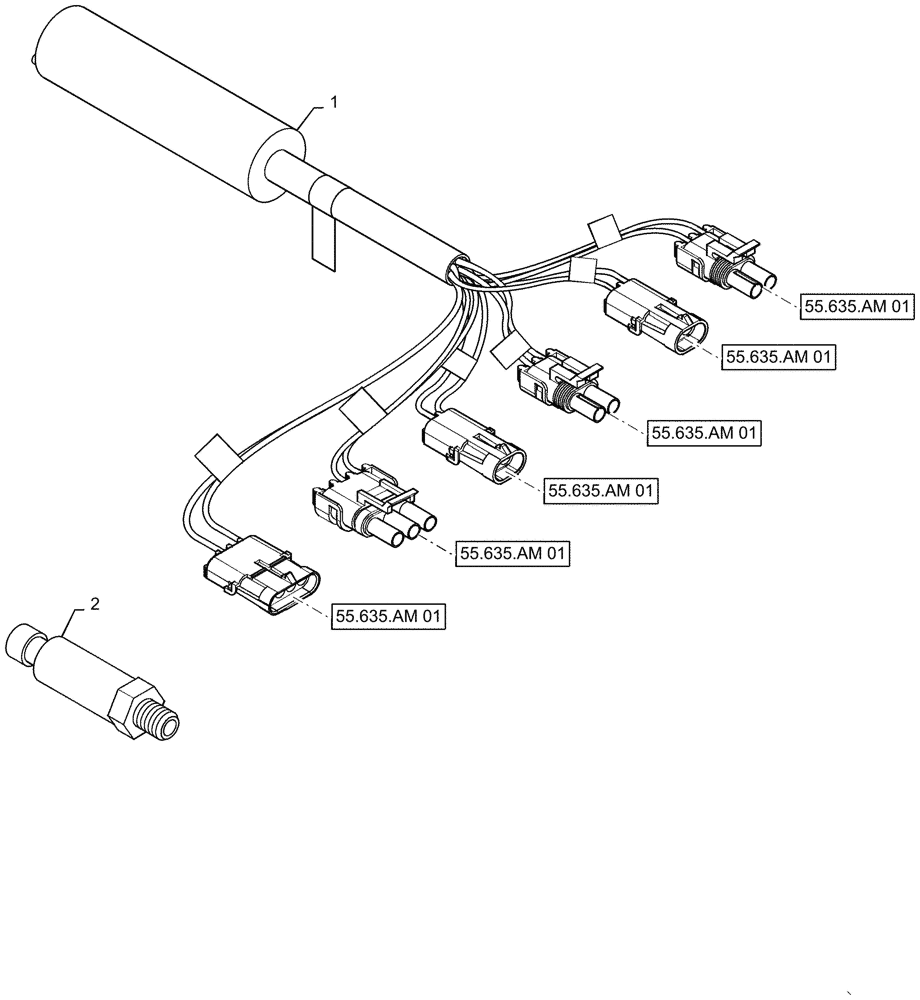 1

55.635.AM 01

55.635.AM 01

55.635.AM 01

55.635.AM 01

55.635.AM 01

55.635.AM 01

2