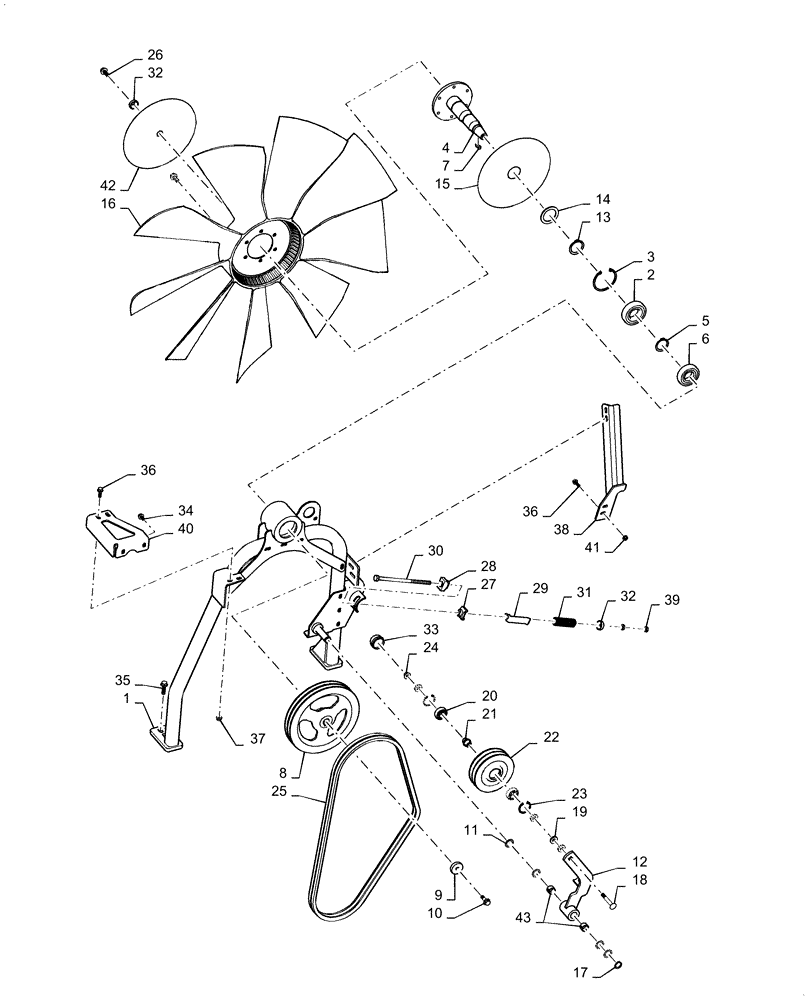 26
32
42
16
4
7
15
14
13
3
2
5
6
36
34
40
36
38
41
30
28
27
29
31
32
39
33
24
35
1
37
20
21
22
8
25
23
19
11
12
18
9
10
43
17