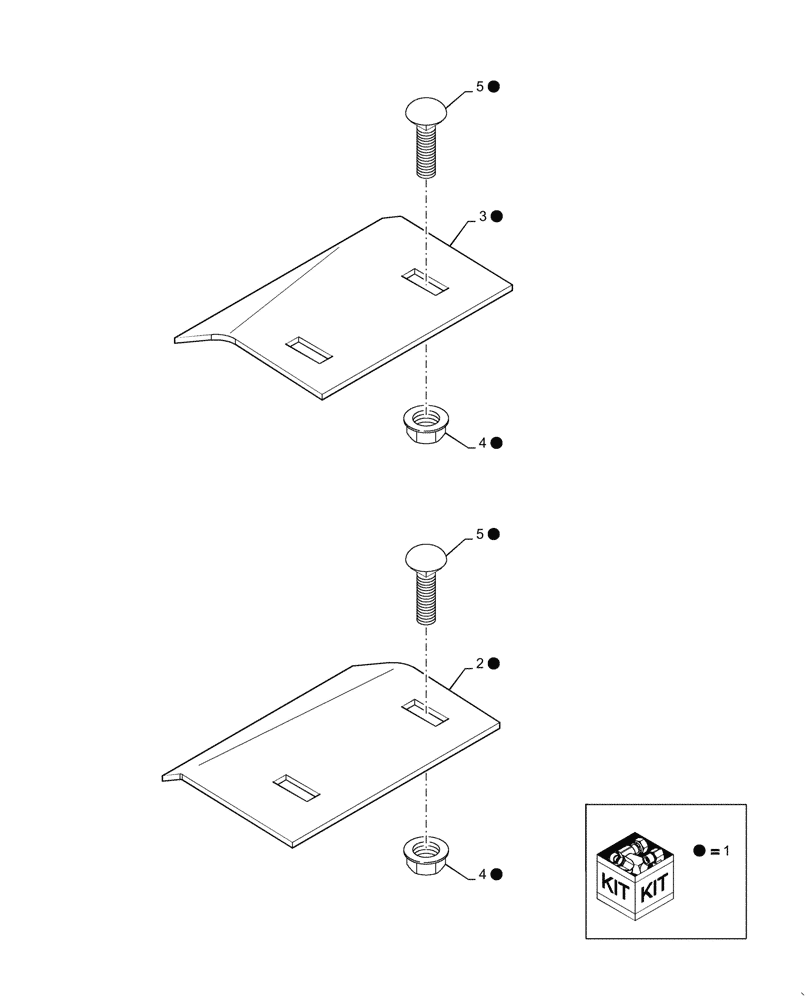 5 ●
3 ●
4 ●
5 ●
2 ●
4 ●
KIT KIT
● = 1