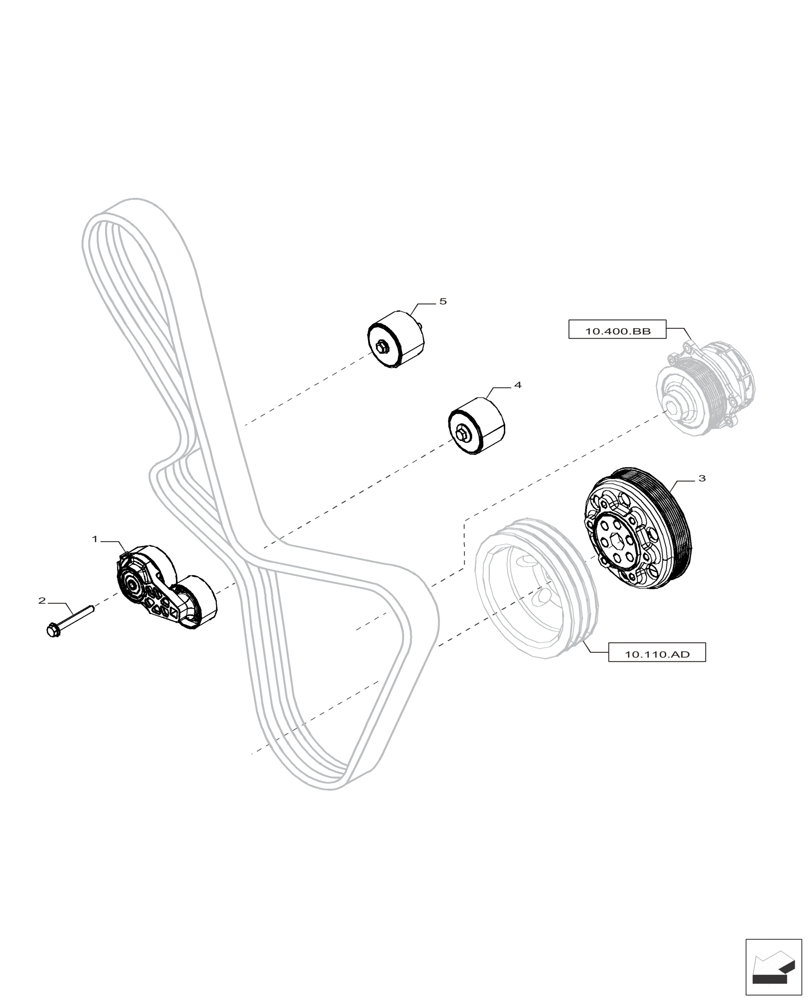 5
10.400.BB
4
3
1
2
10.110.AD