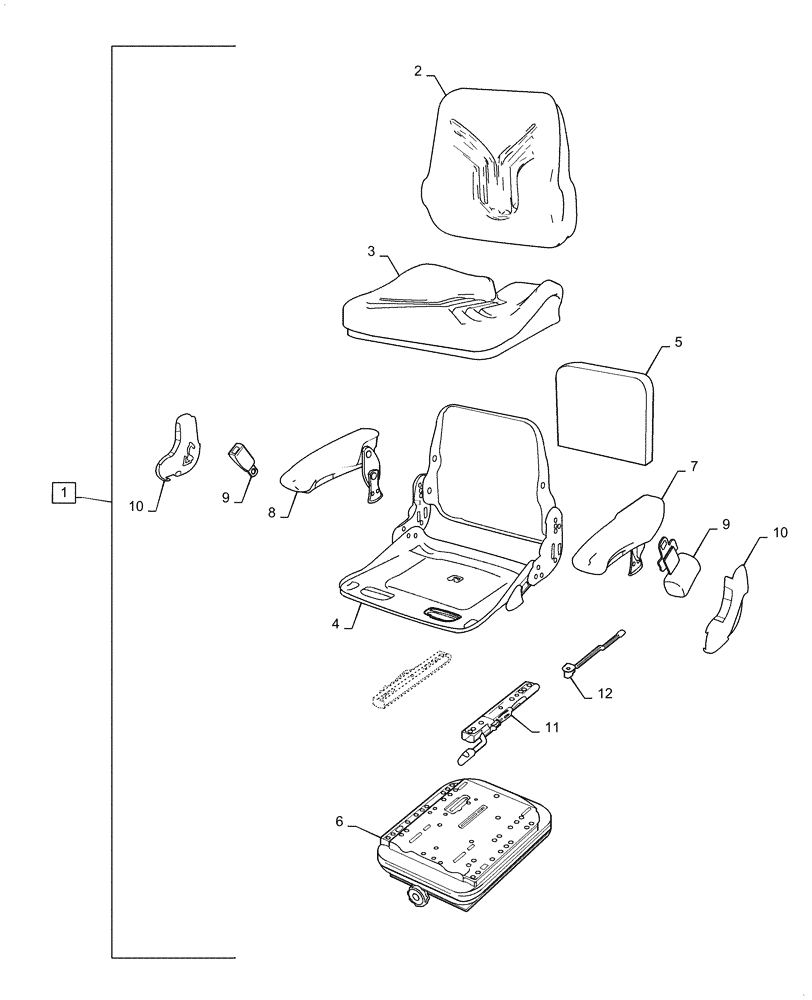 2
3
5
1
10
9
8
7
9
10
4
12
11
6