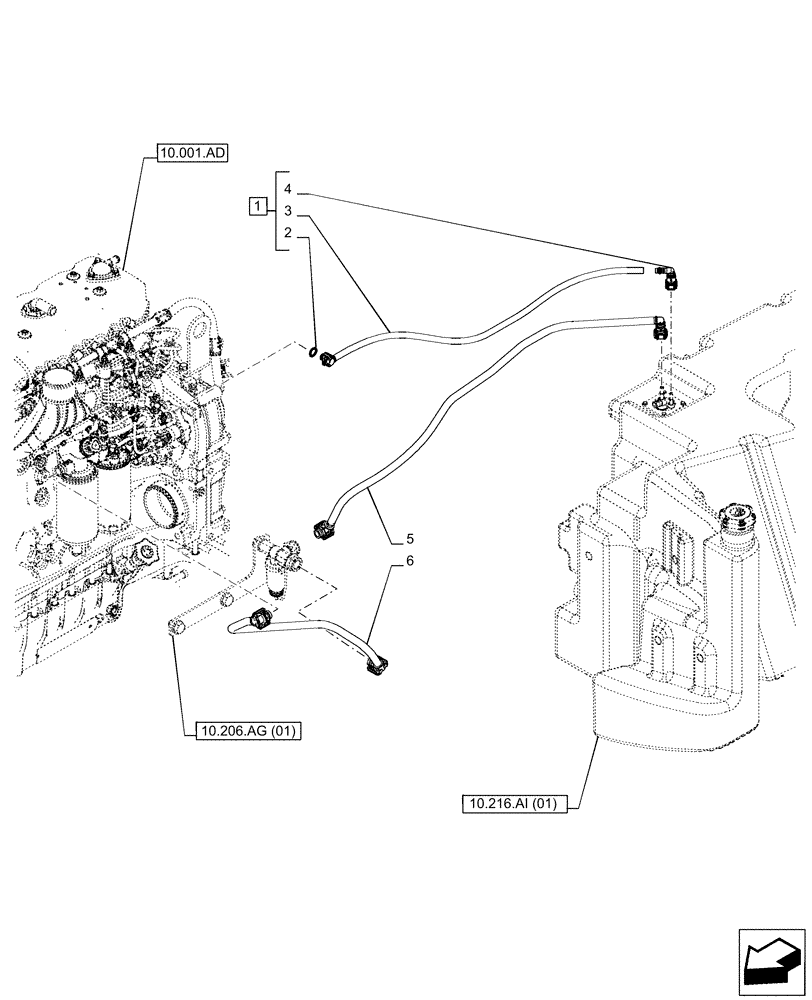 10.001.AD

1

4

3

2

5

6

10.206.AG (01)

10.216.AI (01)