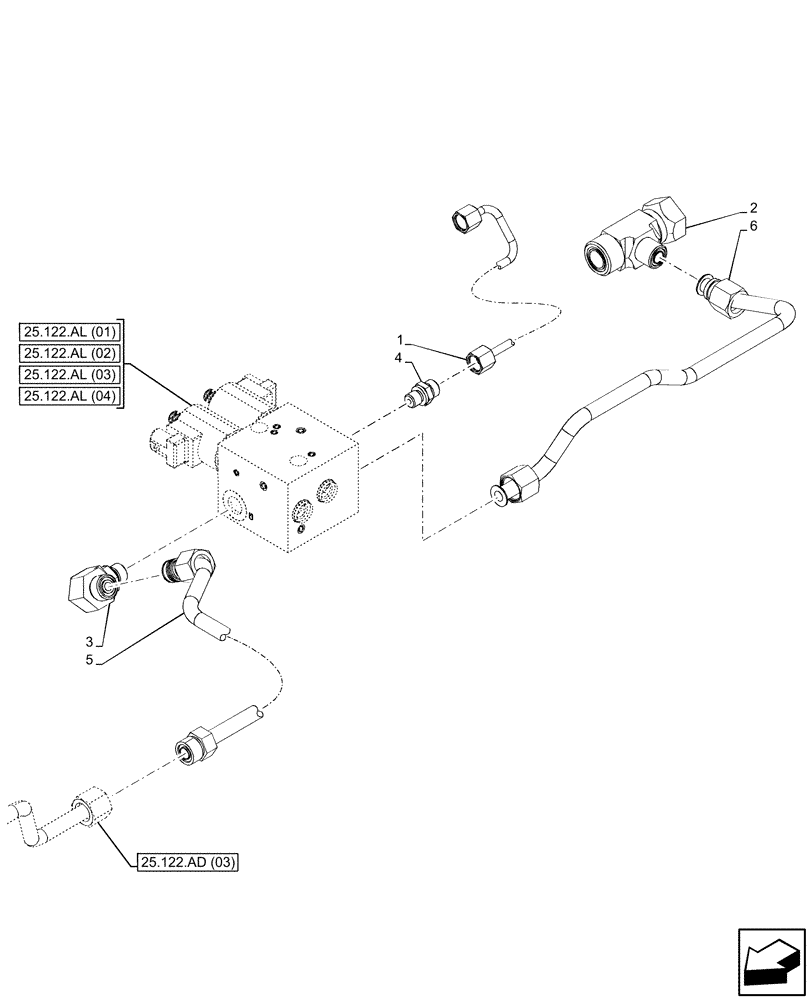 2
6
25.122.AL (01)
25.122.AL (02)
25.122.AL (03)
25.122.AL (04)
1
4
3
5
25.122.AD (03)