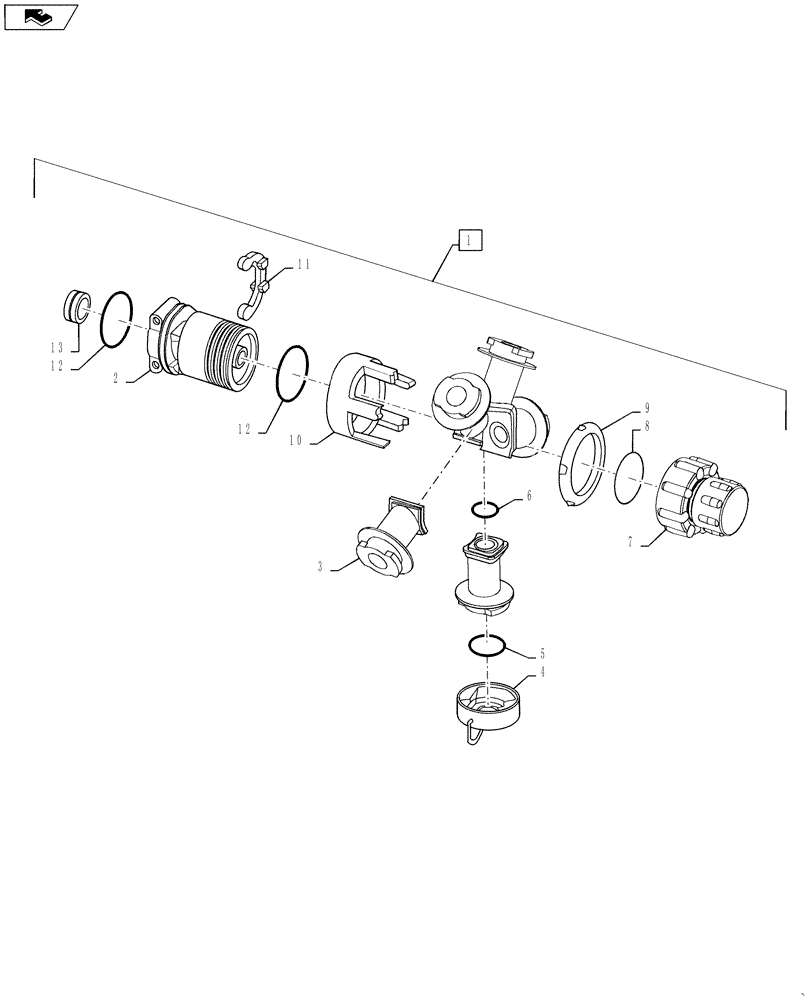 1
11
13
12
2
12
10
9
8
7
6
3
5
4