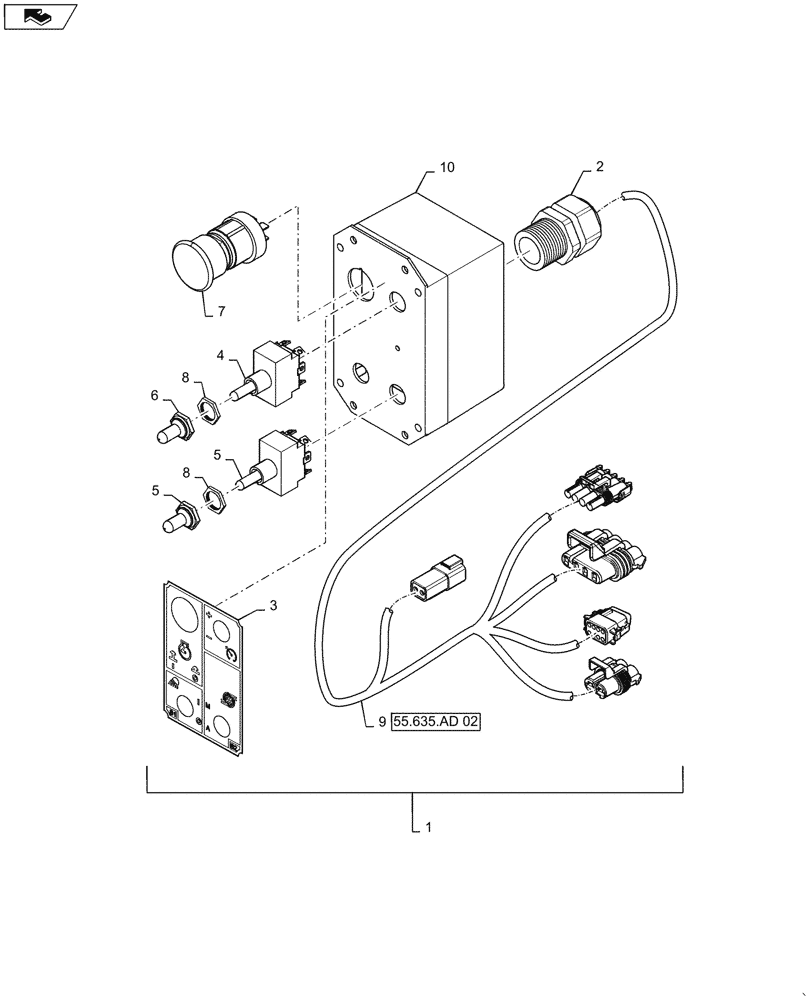 10
2
7
4
8
6
5
8
5
3
9 55.635.AD 02
1